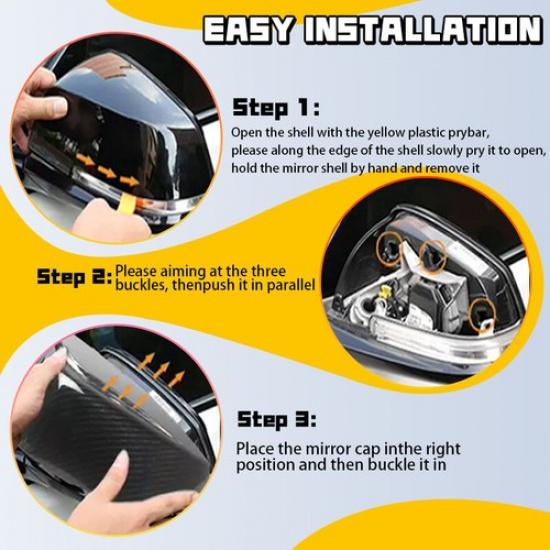 EASY INSTALLATION

Step 1:
Open the shell with the yellow plastic prybar, please along the edge of the shell slowly pry it to open, hold the mirror shell by hand and remove it

Step 2: Please aiming at the three buckles, thenpush it in parallel

Step 3:
Place the mirror cap inthe right position and then buckle it in