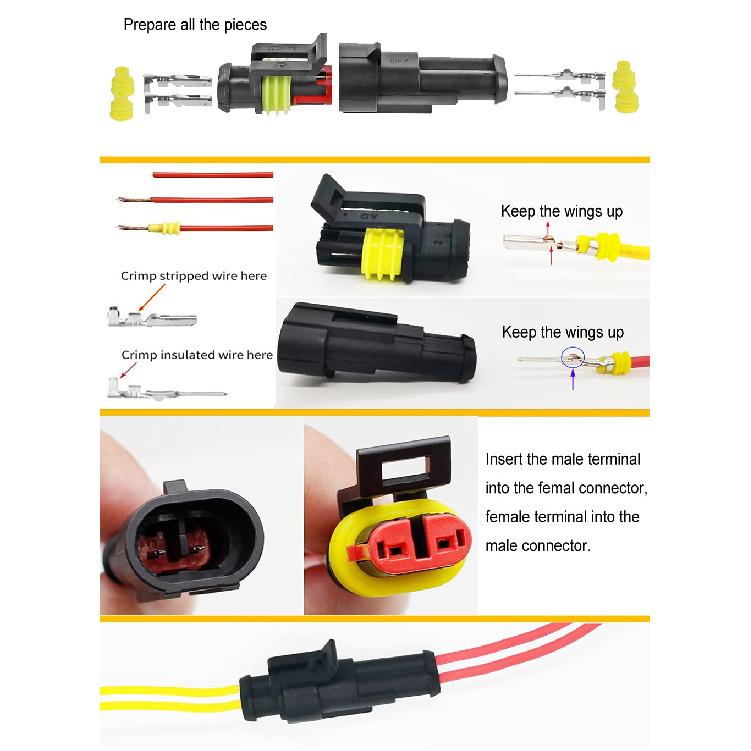 Prepare all the pieces

Crimp stripped wire here

Crimp insulated wire here

Keep the wings up

Keep the wings up

Insert the male terminal into the femal connector, female terminal into the male connector.