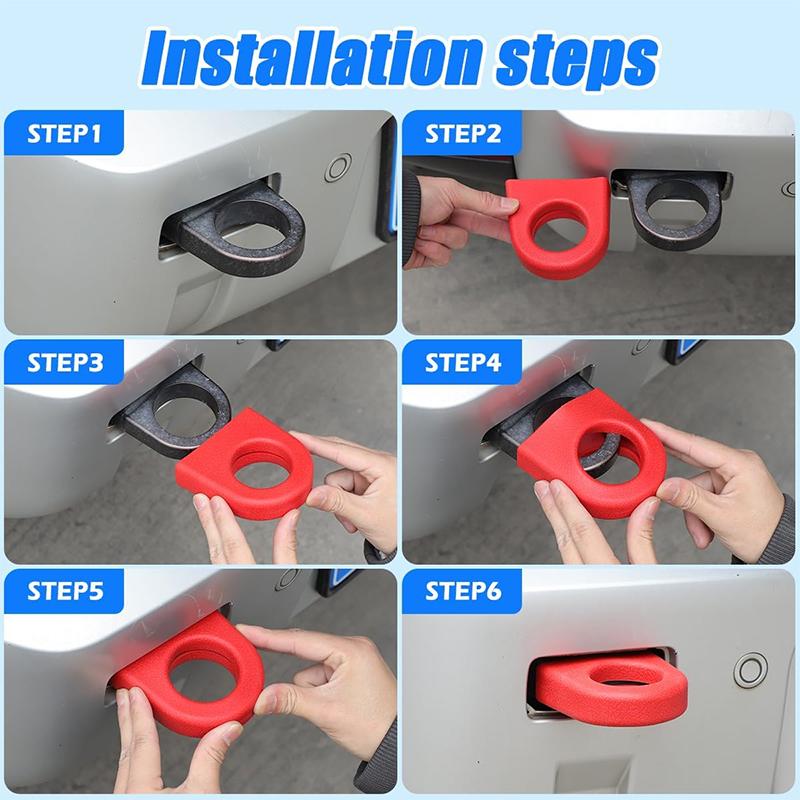 Installation steps

STEP1

STEP2

STEP3

STEP4

STEP5

STEP6