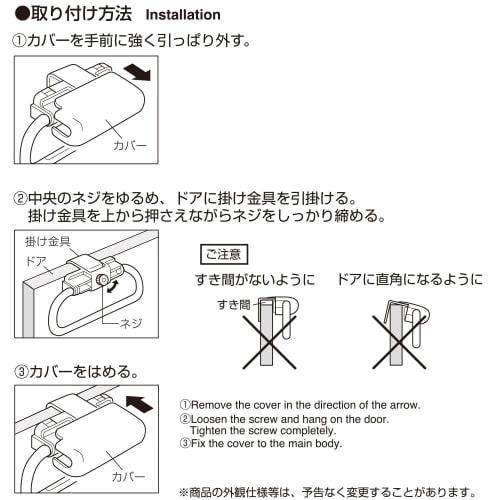 ●取り付け方法 Installation

①カバーを手前に強く引っぱり外す。

カバー

②中央のネジをゆるめ、ドアに掛け金具を引掛ける。
掛け金具を上から押さえながらネジをしっかり締める。

掛け金具
ドア
ネジ

ご注意

すき間がないように

すき間

ドアに直角になるように

③カバーをはめる。

カバー

①Remove the cover in the direction of the arrow.
②Loosen the screw and hang on the door.
Tighten the screw completely.
③Fix the cover to the main body.

※商品の外観仕様等は、予告なく変更することがあります。