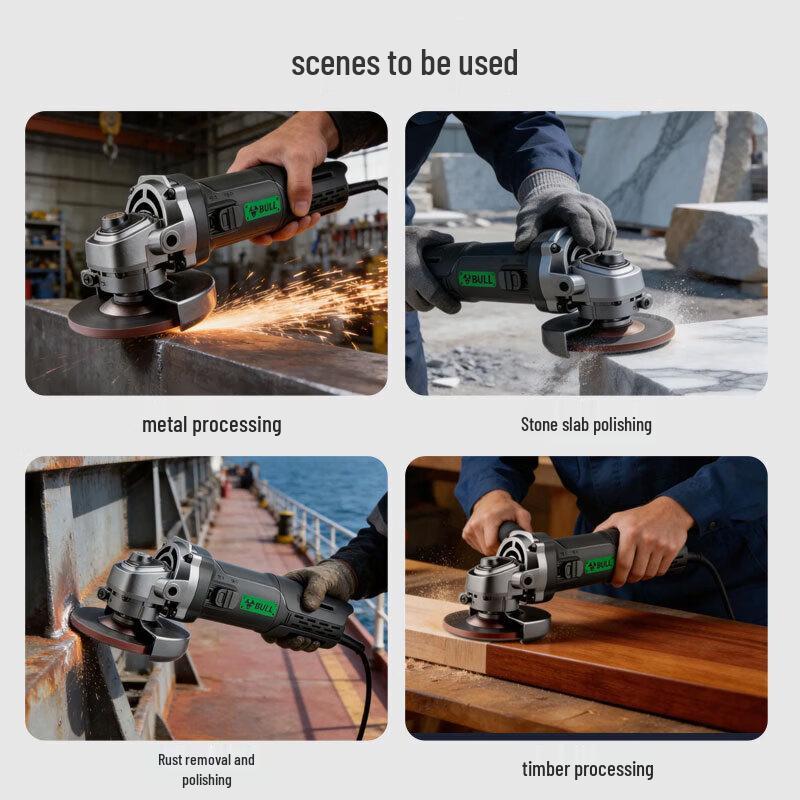 scenes to be used

BULL

metal processing

BULL

Stone slab polishing

BULL

Rust removal and polishing

BULL

timber processing