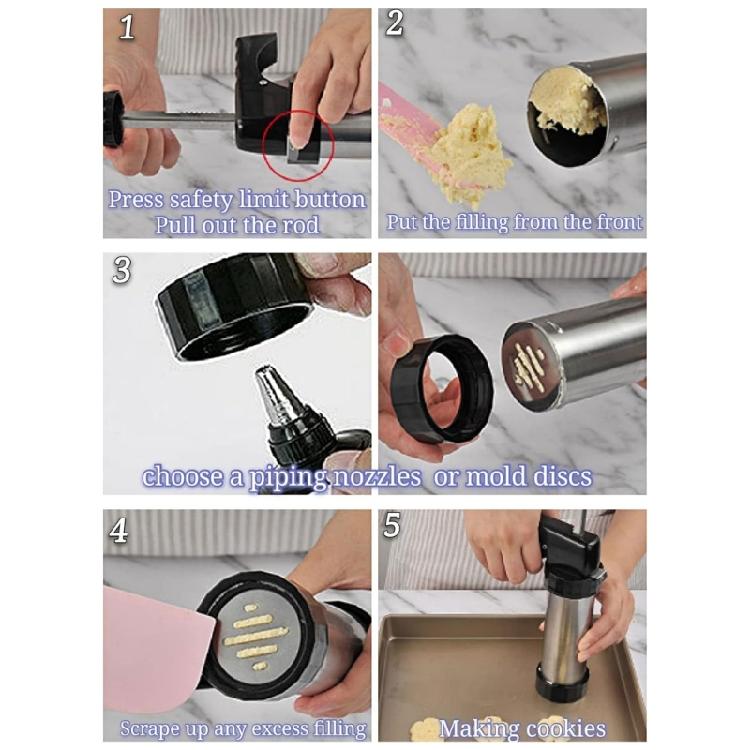 1

Press safety limit button
Pull out the rod

2

Put the filling from the front

3

choose a piping nozzles or mold discs

4

Scrape up any excess filling

5

Making cookies