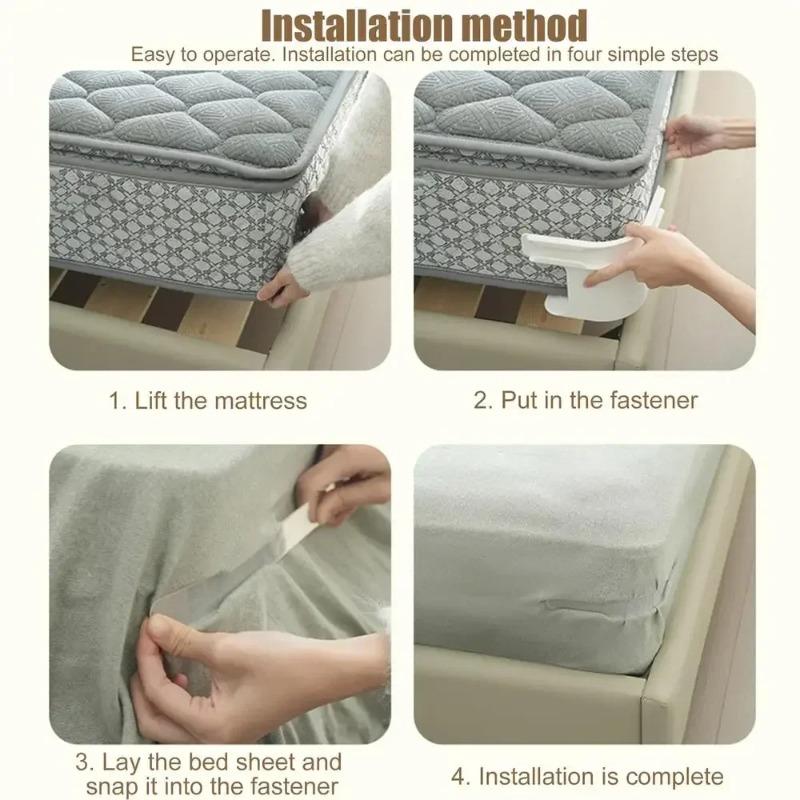 Installation method

Easy to operate. Installation can be completed in four simple steps

1. Lift the mattress

2. Put in the fastener

3. Lay the bed sheet and snap it into the fastener

4. Installation is complete