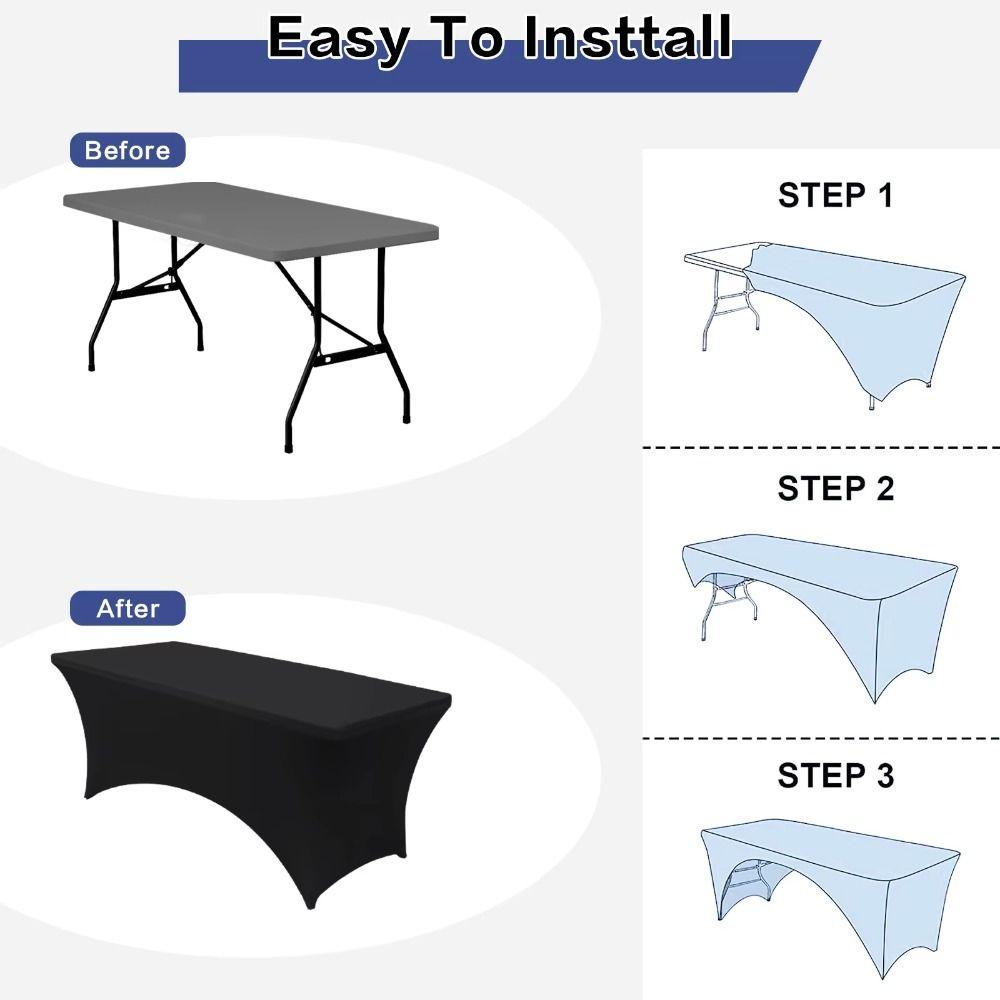 Easy To Insttall

Before

After

STEP 1

STEP 2

STEP 3