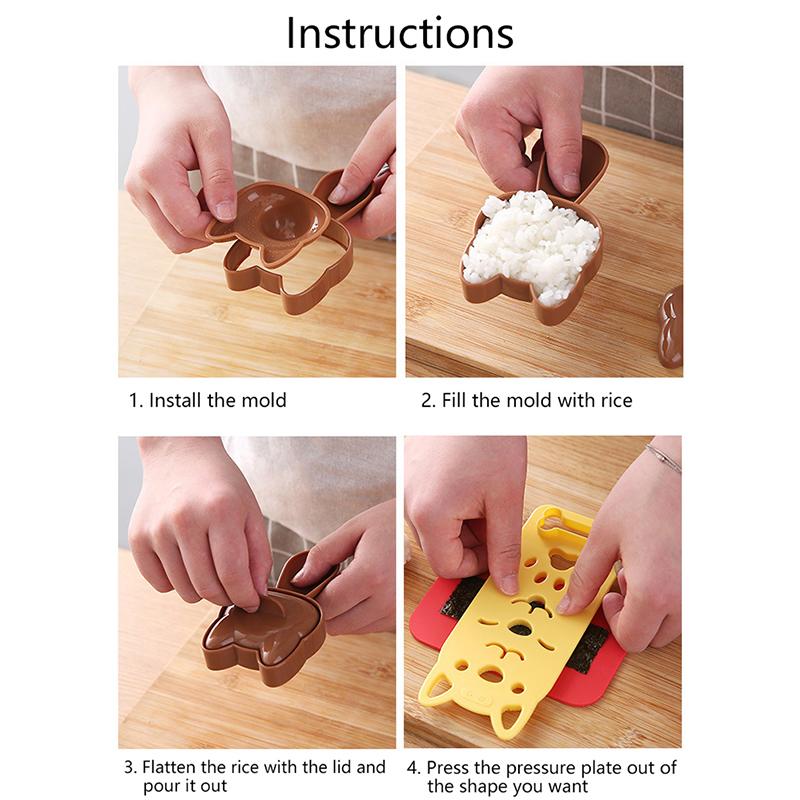 Instructions

1. Install the mold

2. Fill the mold with rice

3. Flatten the rice with the lid and pour it out

4. Press the pressure plate out of the shape you want