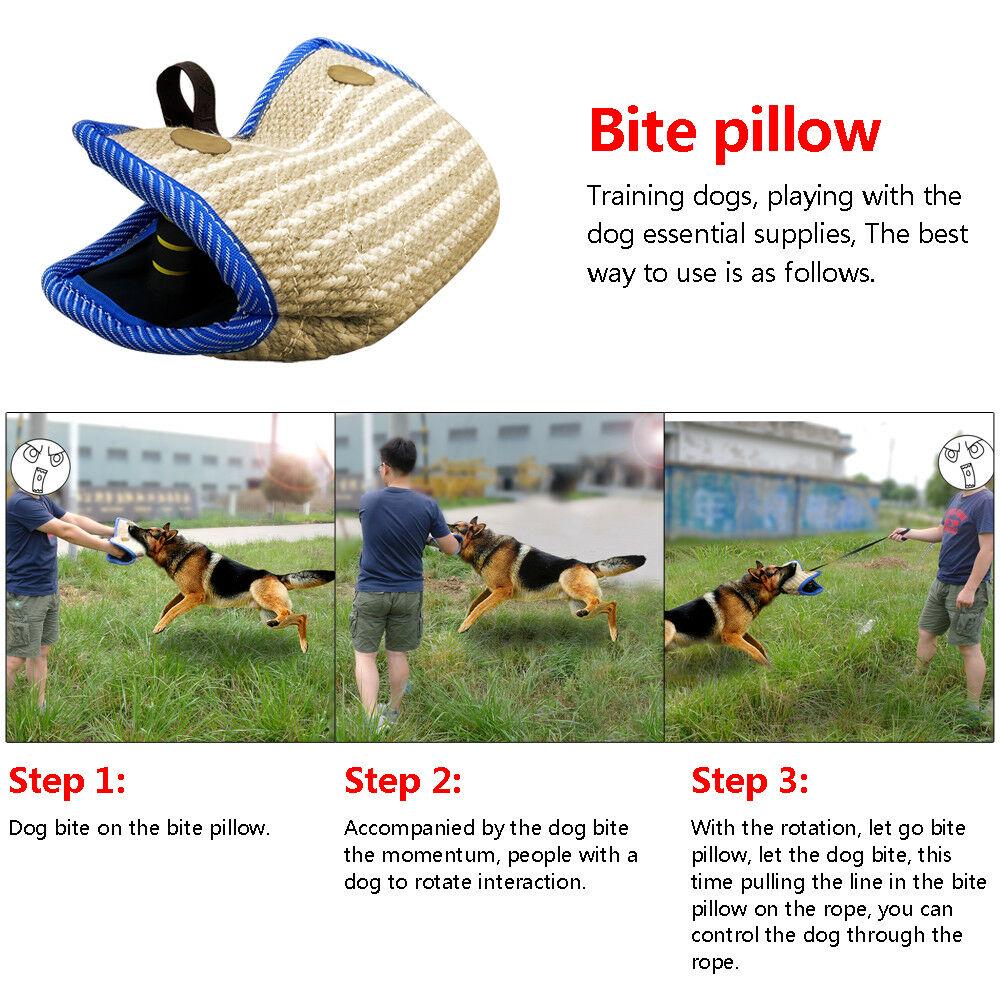 Bite pillow

Training dogs, playing with the dog essential supplies, The best way to use is as follows.

Step 1:

Dog bite on the bite pillow.

Step 2:

Accompanied by the dog bite the momentum, people with a dog to rotate interaction.

Step 3:

With the rotation, let go bite pillow, let the dog bite, this time pulling the line in the bite pillow on the rope, you can control the dog through the rope.