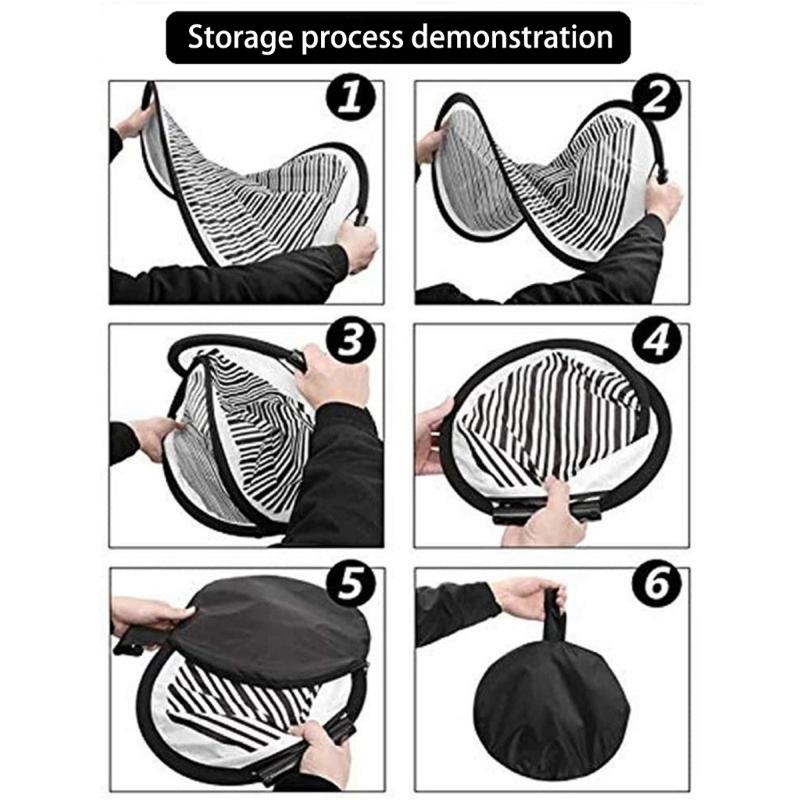 Storage process demonstration

1

2

3

4

5

6