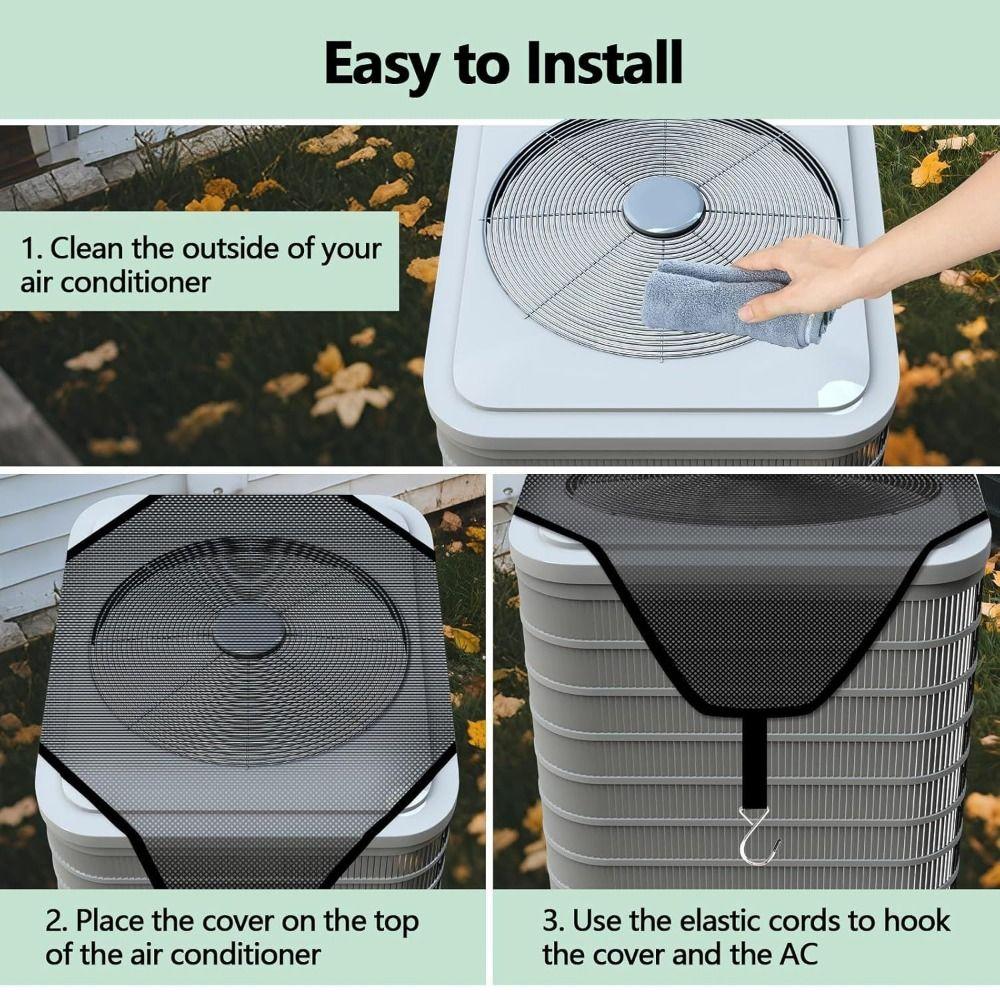 Easy to Install

1. Clean the outside of your air conditioner

2. Place the cover on the top of the air conditioner

3. Use the elastic cords to hook the cover and the AC