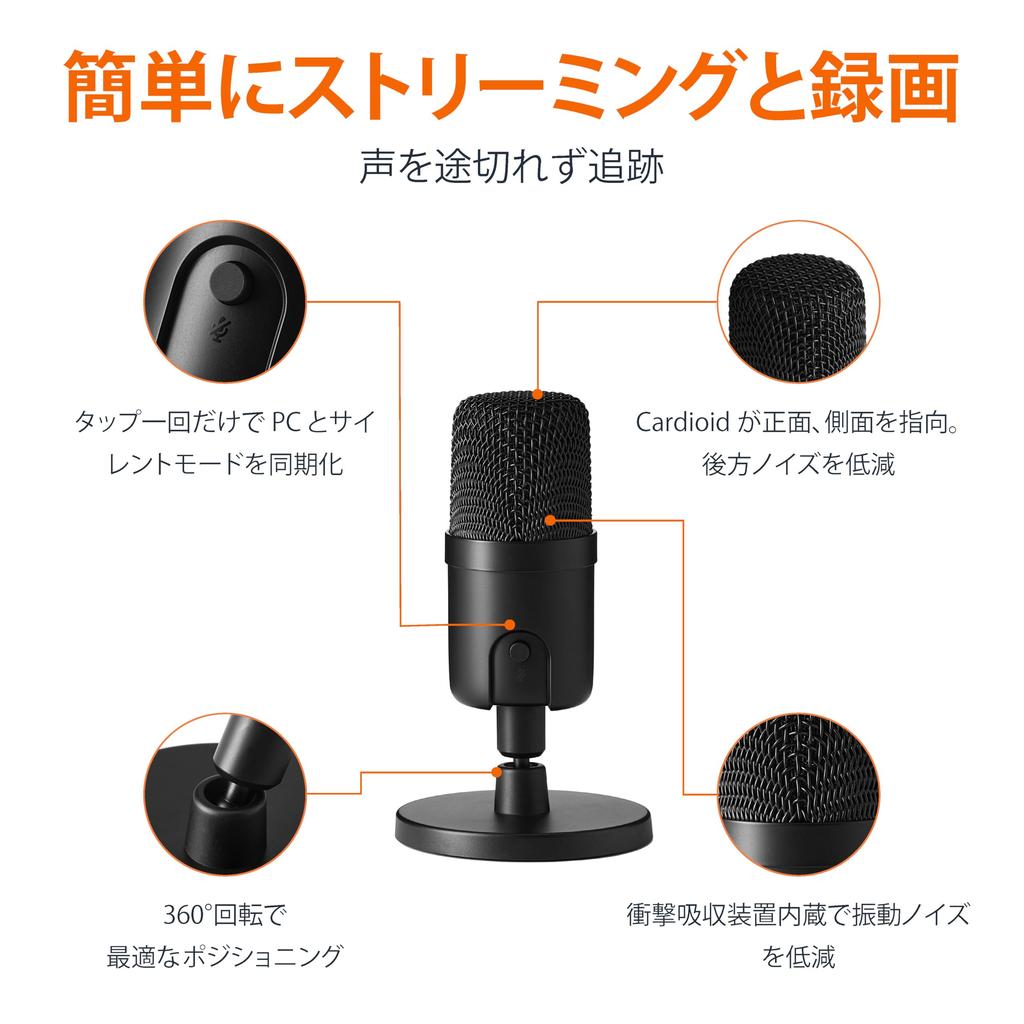 簡単にストリーミングと録画

声を途切れず追跡

タップ一回だけで PC とサイレントモードを同期化

Cardioid が正面、側面を指向。後方ノイズを低減

360°回転で最適なポジショニング

衝撃吸収装置内蔵で振動ノイズを低減