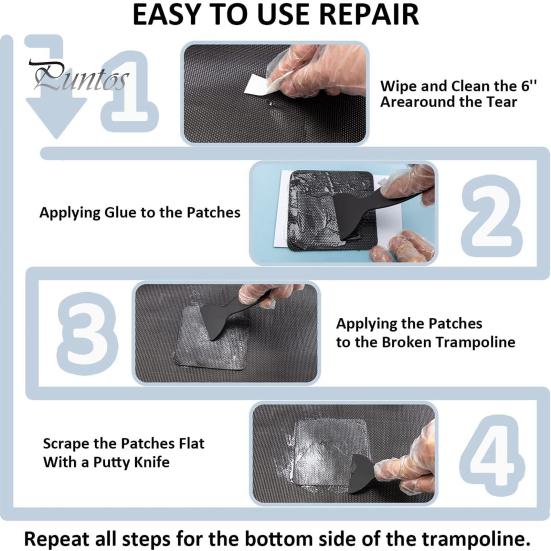 EASY TO USE REPAIR

Puntos

1

Wipe and Clean the 6'' Arearound the Tear

Applying Glue to the Patches

2

3

Applying the Patches to the Broken Trampoline

Scrape the Patches Flat With a Putty Knife

4

Repeat all steps for the bottom side of the trampoline.