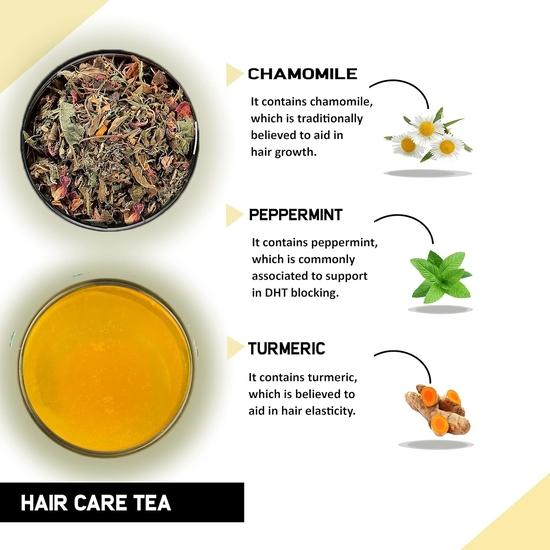 CHAMOMILE

It contains chamomile, which is traditionally believed to aid in hair growth.

PEPPERMINT

It contains peppermint, which is commonly associated to support in DHT blocking.

TURMERIC

It contains turmeric, which is believed to aid in hair elasticity.

HAIR CARE TEA