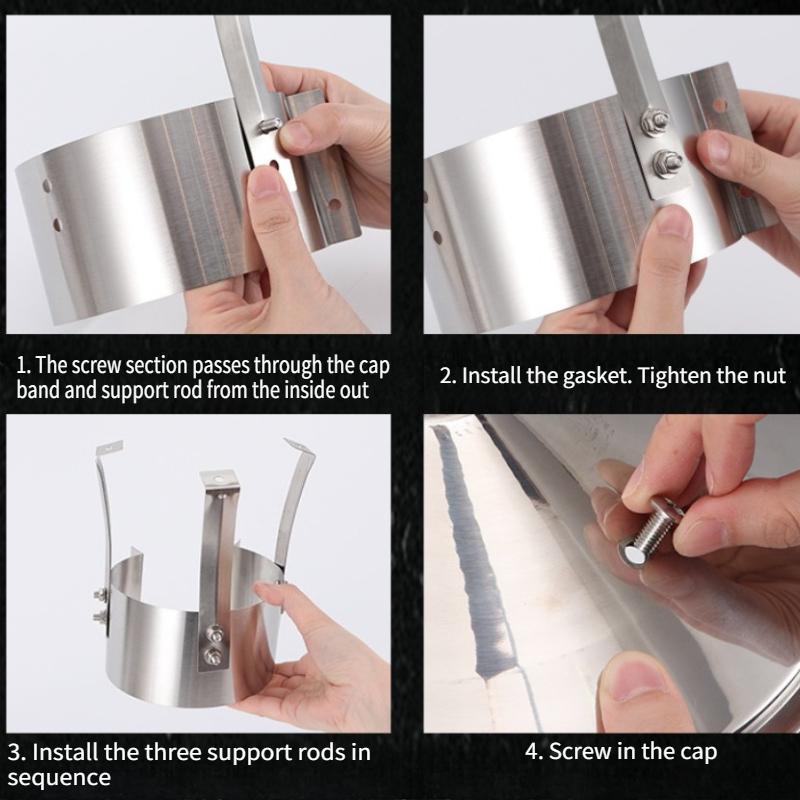 1. The screw section passes through the cap band and support rod from the inside out

2. Install the gasket. Tighten the nut

3. Install the three support rods in sequence

4. Screw in the cap