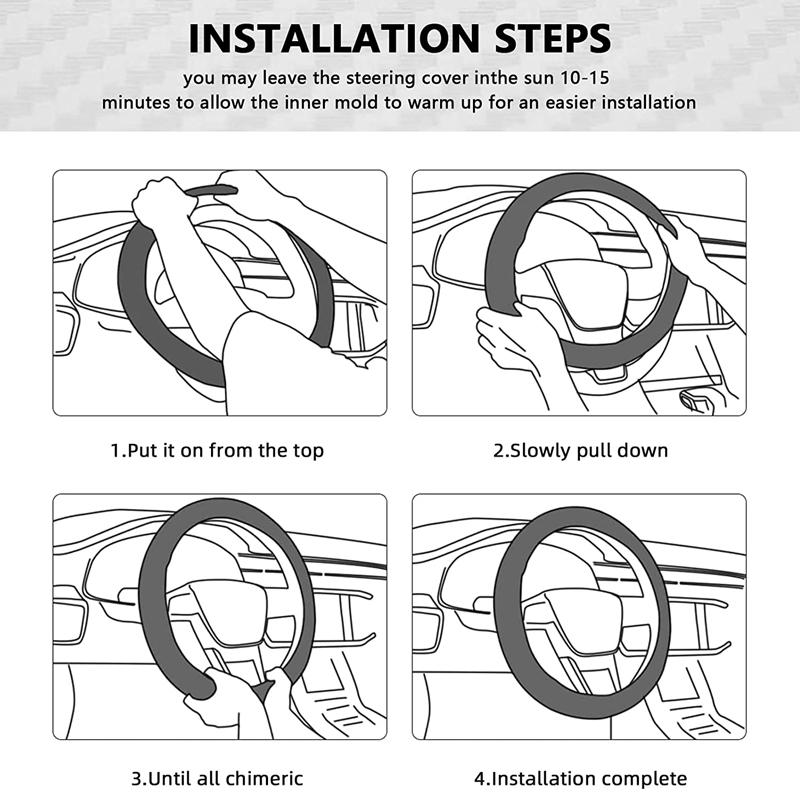 INSTALLATION STEPS

you may leave the steering cover inthe sun 10-15 minutes to allow the inner mold to warm up for an easier installation

1.Put it on from the top

2.Slowly pull down

3.Until all chimeric

4.Installation complete