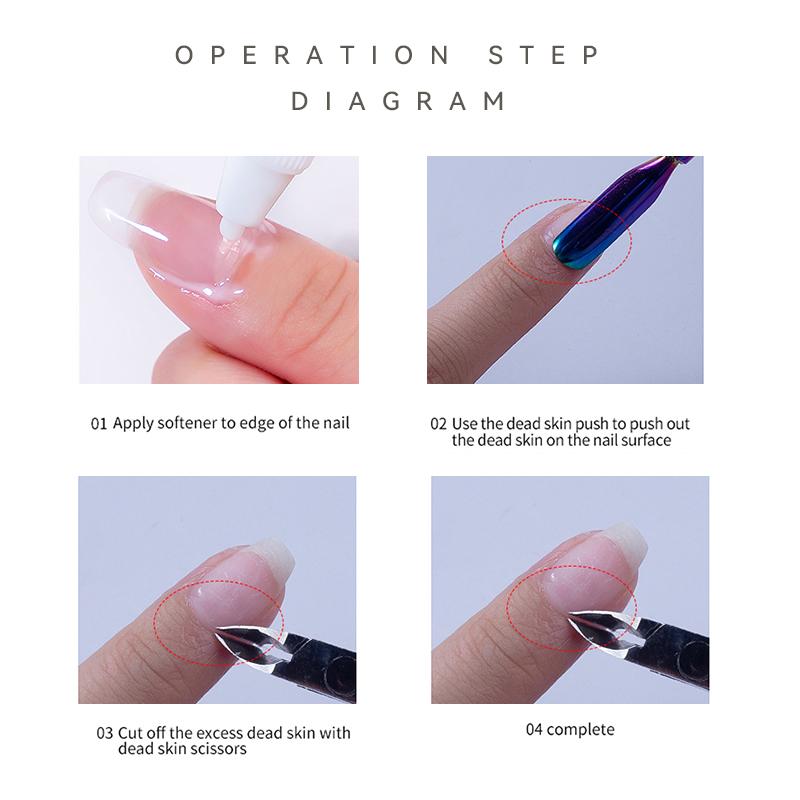 OPERATION STEP DIAGRAM

01 Apply softener to edge of the nail

02 Use the dead skin push to push out the dead skin on the nail surface

03 Cut off the excess dead skin with dead skin scissors

04 complete