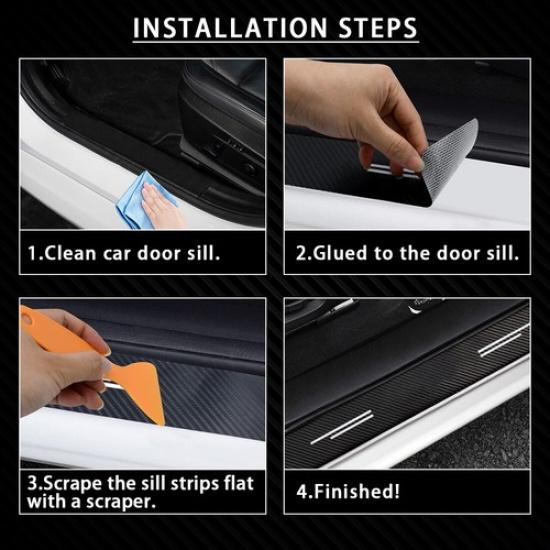 INSTALLATION STEPS

1.Clean car door sill.

2.Glued to the door sill.

3.Scrape the sill strips flat with a scraper.

4.Finished!