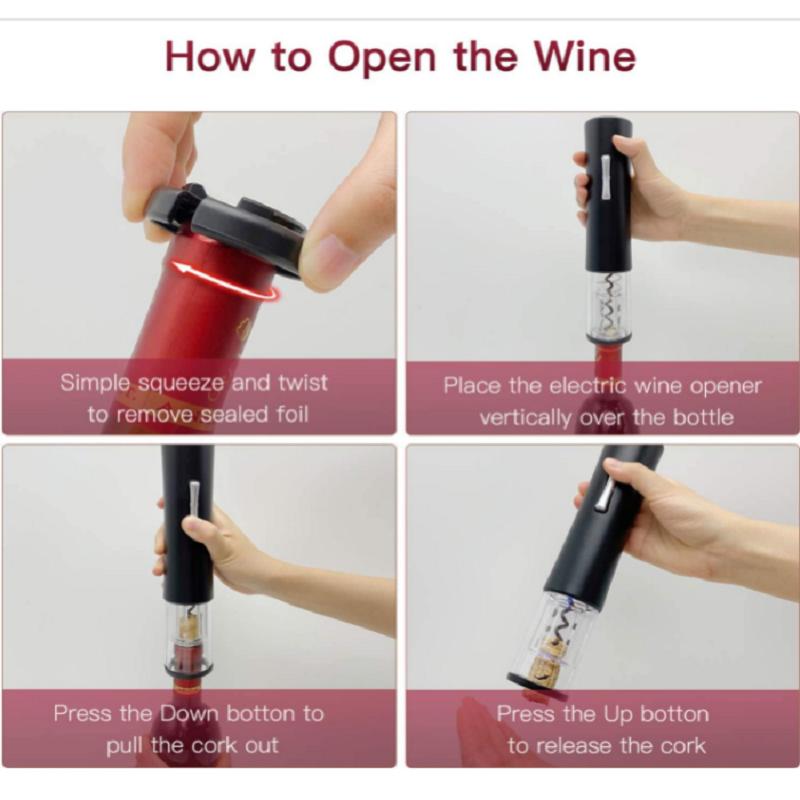 How to Open the Wine

Simple squeeze and twist to remove sealed foil

Place the electric wine opener vertically over the bottle

Press the Down botton to pull the cork out

Press the Up botton to release the cork