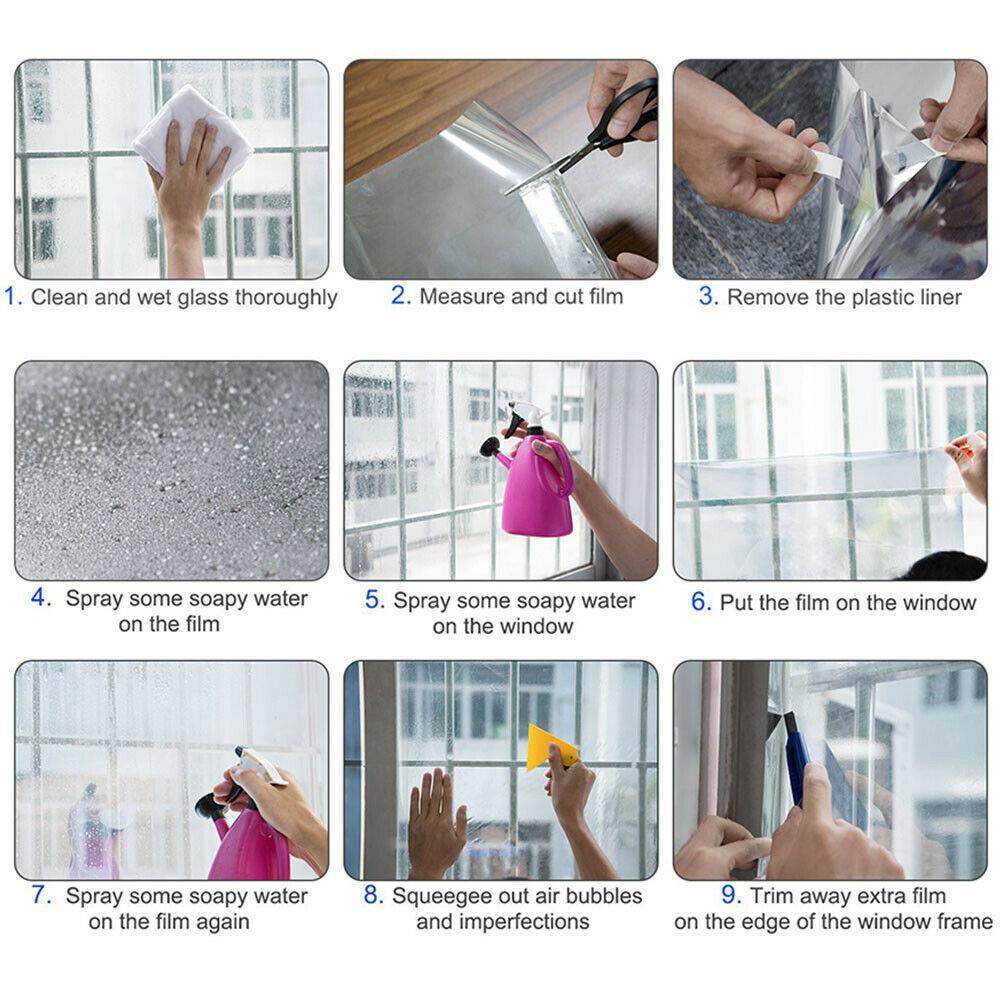 1. Clean and wet glass thoroughly

2. Measure and cut film

3. Remove the plastic liner

4. Spray some soapy water on the film

5. Spray some soapy water on the window

6. Put the film on the window

7. Spray some soapy water on the film again

8. Squeegee out air bubbles and imperfections

9. Trim away extra film on the edge of the window frame