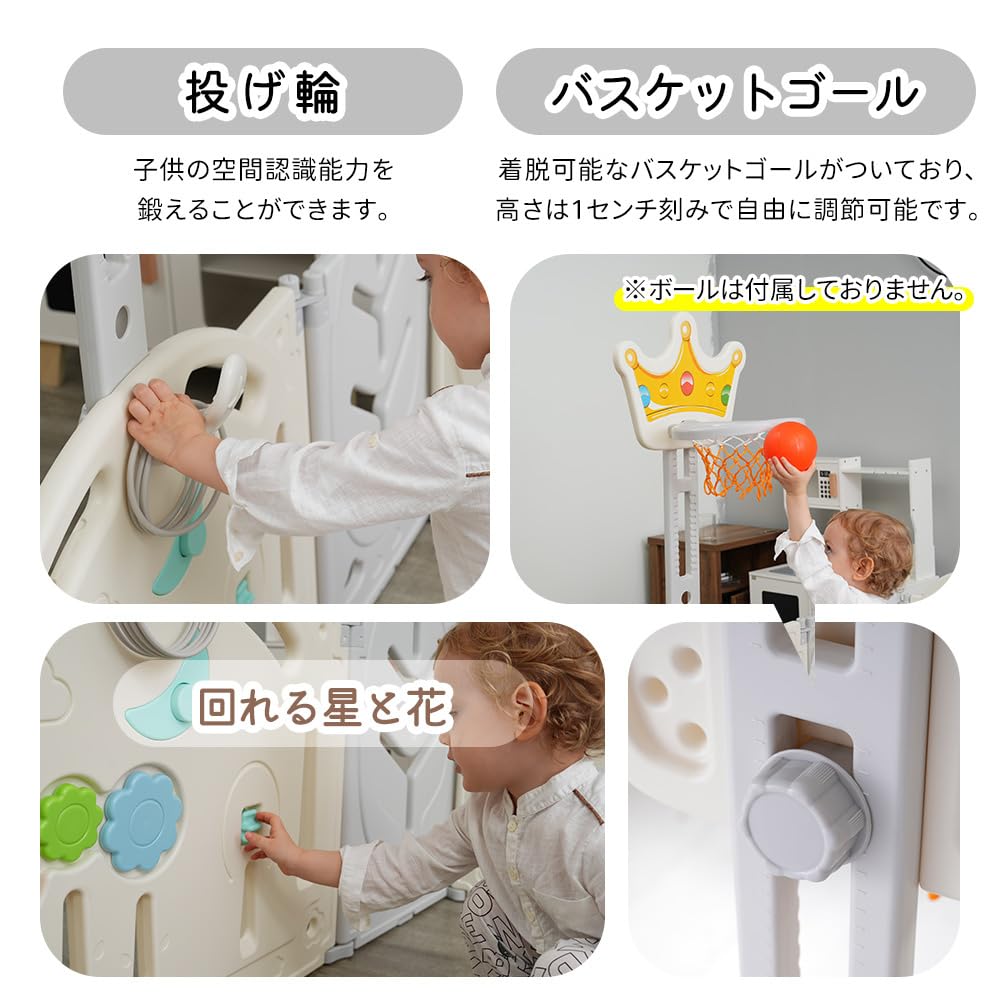 投げ輪

子供の空間認識能力を鍛えることができます。

バスケットゴール

着脱可能なバスケットゴールがついており、高さは1センチ刻みで自由に調節可能です。

※ボールは付属しておりません。

回れる星と花