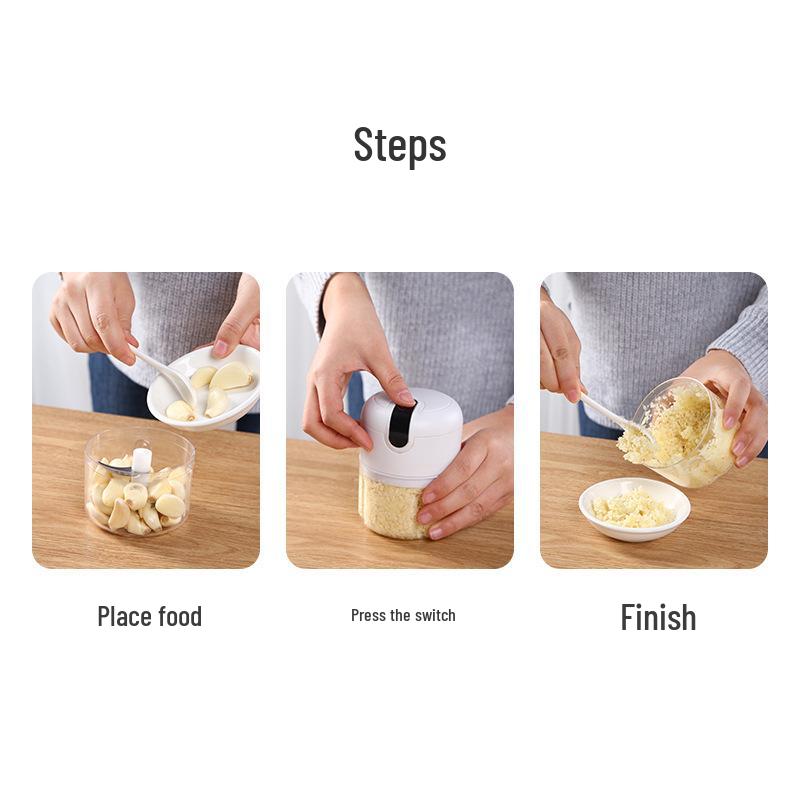 Steps

Place food

Press the switch

Finish