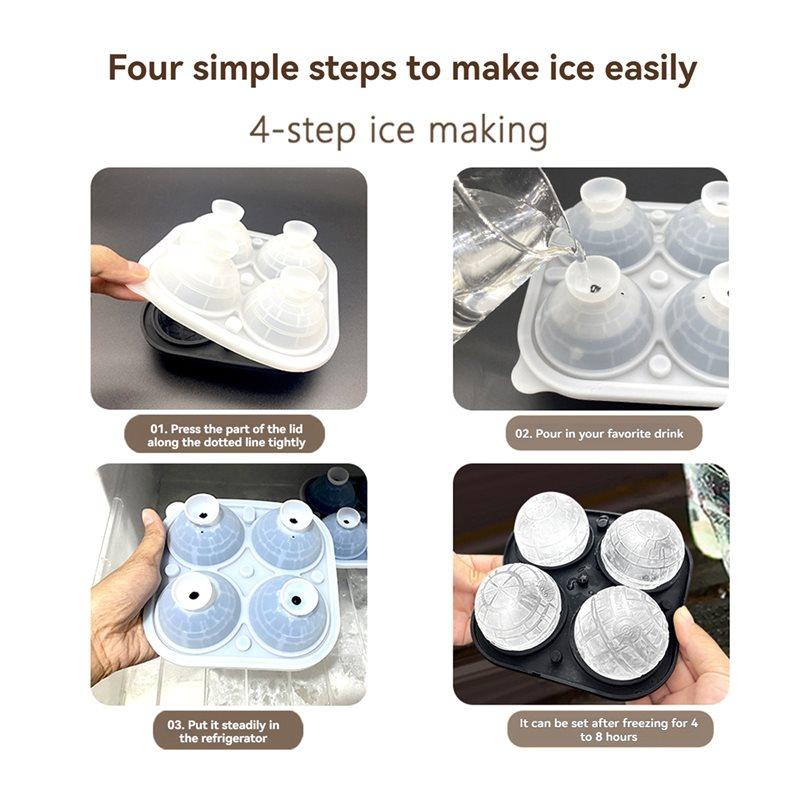 Four simple steps to make ice easily

4-step ice making

01. Press the part of the lid along the dotted line tightly

02. Pour in your favorite drink

03. Put it steadily in the refrigerator

It can be set after freezing for 4 to 8 hours