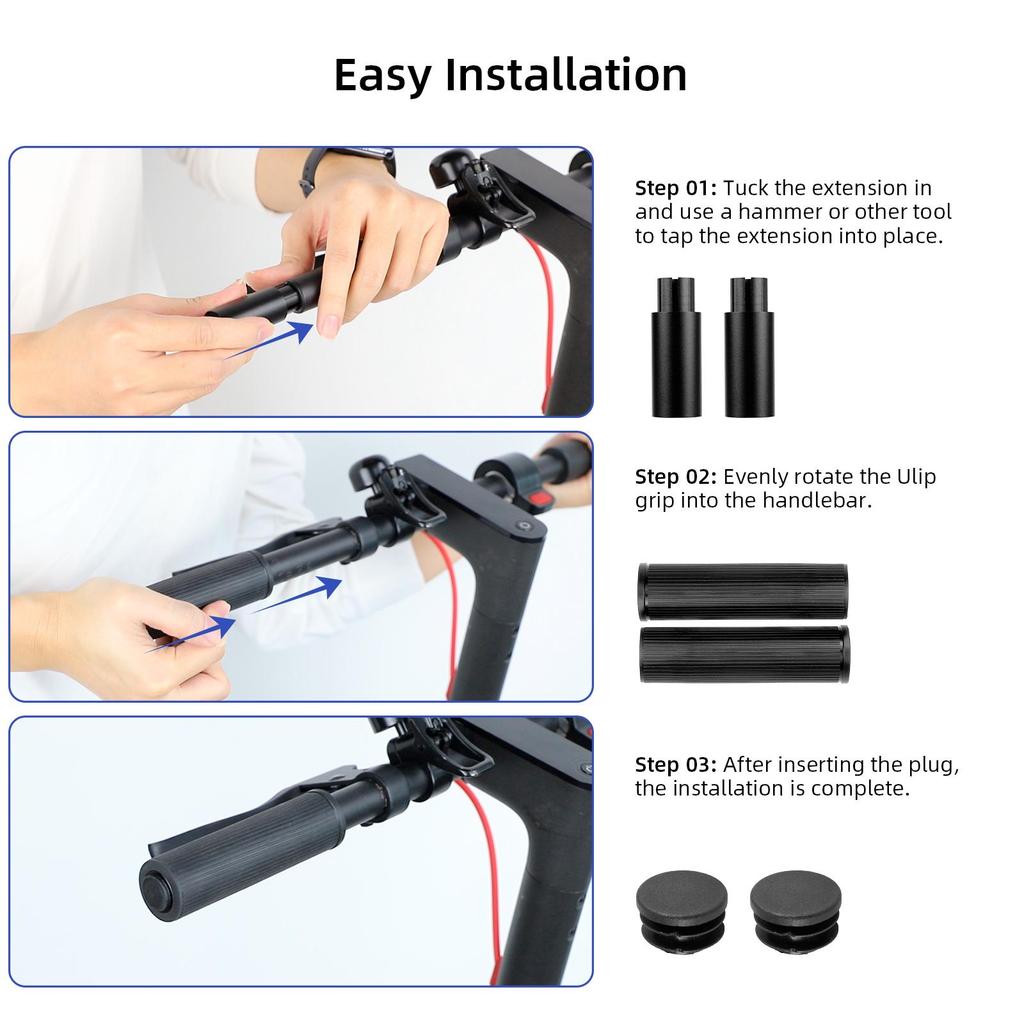 Easy Installation

Step 01: Tuck the extension in and use a hammer or other tool to tap the extension into place.

Step 02: Evenly rotate the Ulip grip into the handlebar.

Step 03: After inserting the plug, the installation is complete.