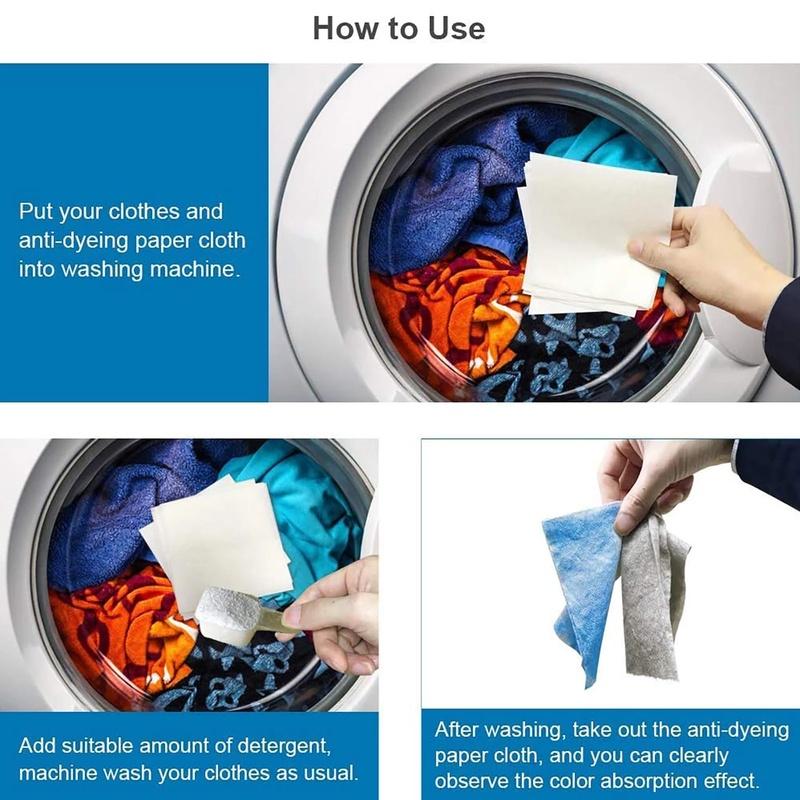 How to Use

Put your clothes and anti-dyeing paper cloth into washing machine.

Add suitable amount of detergent, machine wash your clothes as usual.

After washing, take out the anti-dyeing paper cloth, and you can clearly observe the color absorption effect.