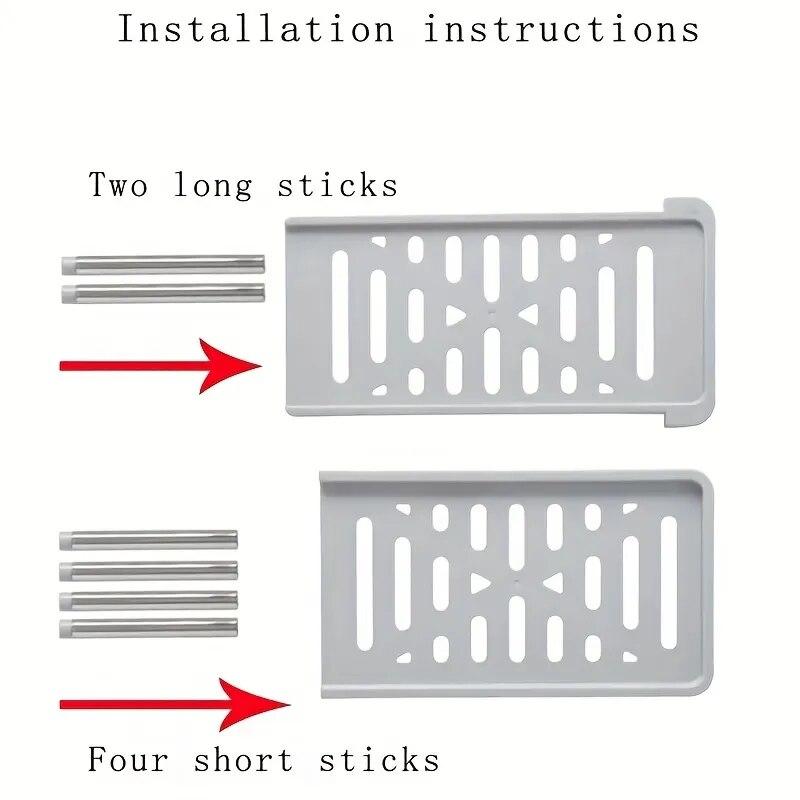 Installation instructions

Two long sticks

Four short sticks