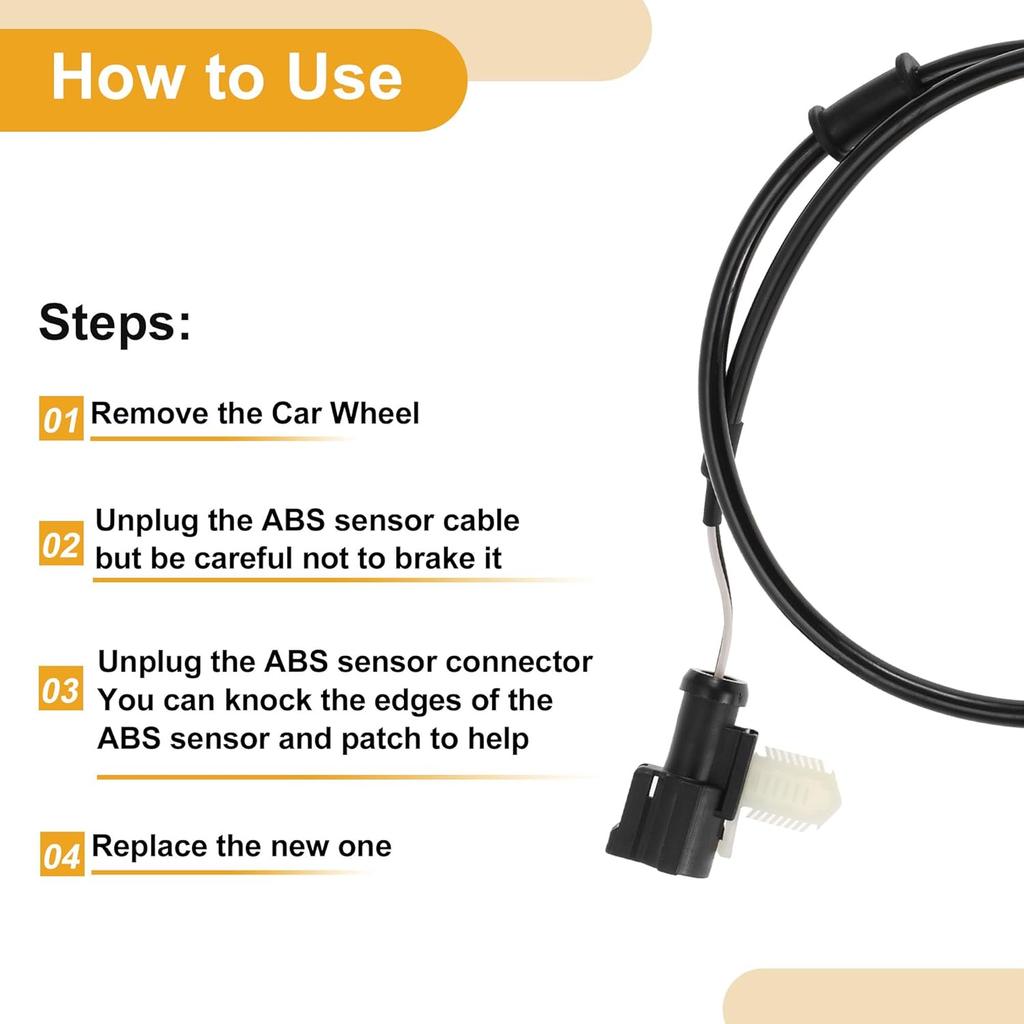 How to Use

Steps:

01 Remove the Car Wheel

02 Unplug the ABS sensor cable but be careful not to brake it

03 Unplug the ABS sensor connector You can knock the edges of the ABS sensor and patch to help

04 Replace the new one