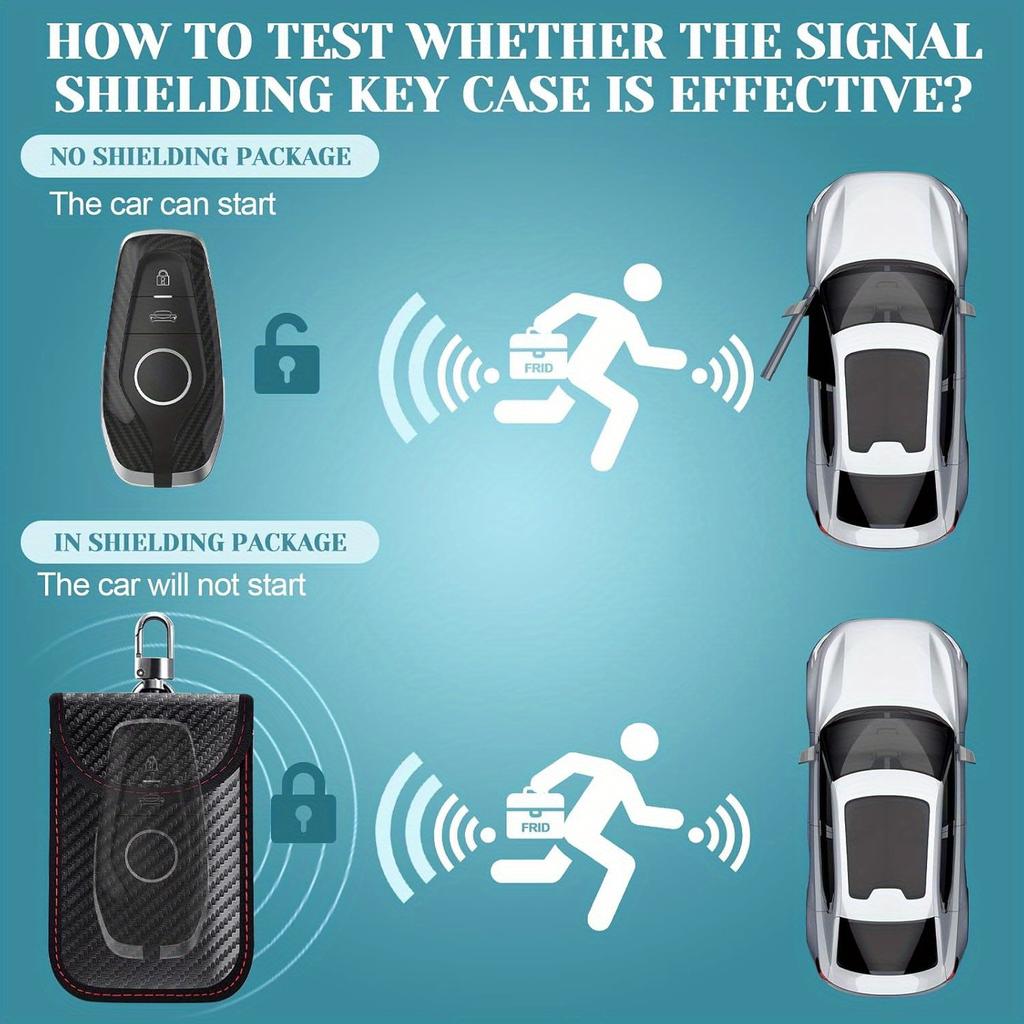 HOW TO TEST WHETHER THE SIGNAL SHIELDING KEY CASE IS EFFECTIVE?

NO SHIELDING PACKAGE

The car can start

FRID

IN SHIELDING PACKAGE

The car will not start

FRID