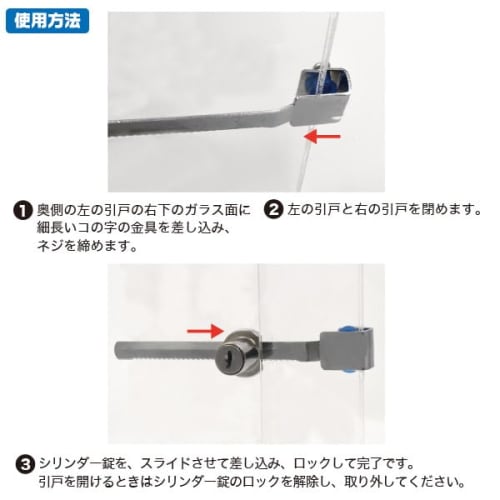 使用方法

❶ 奥側の左の引戸の右下のガラス面に細長いコの字の金具を差し込み、ネジを締めます。

❷ 左の引戸と右の引戸を閉めます。

❸ シリンダー錠を、スライドさせて差し込み、ロックして完了です。引戸を開けるときはシリンダー錠のロックを解除し、取り外してください。