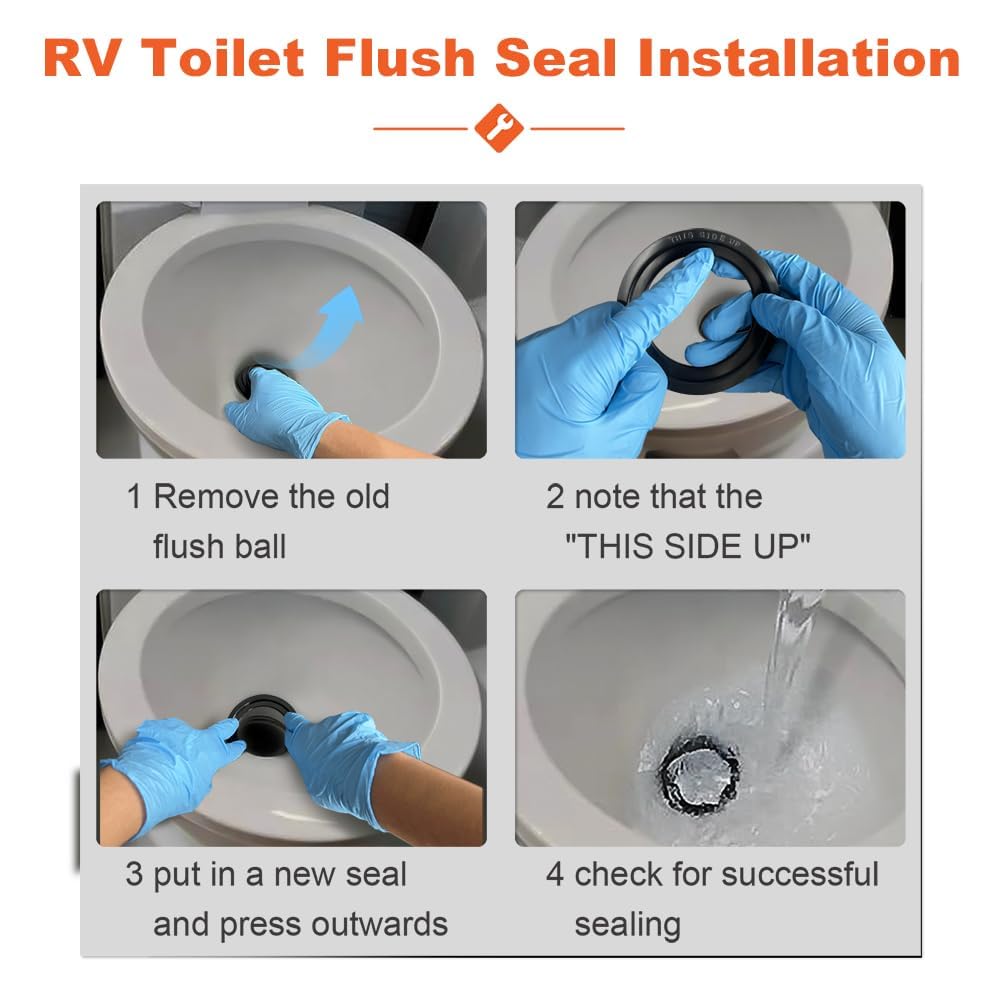 RV Toilet Flush Seal Installation

THIS SIDE UP

1 Remove the old flush ball

2 note that the "THIS SIDE UP"

3 put in a new seal and press outwards

4 check for successful sealing