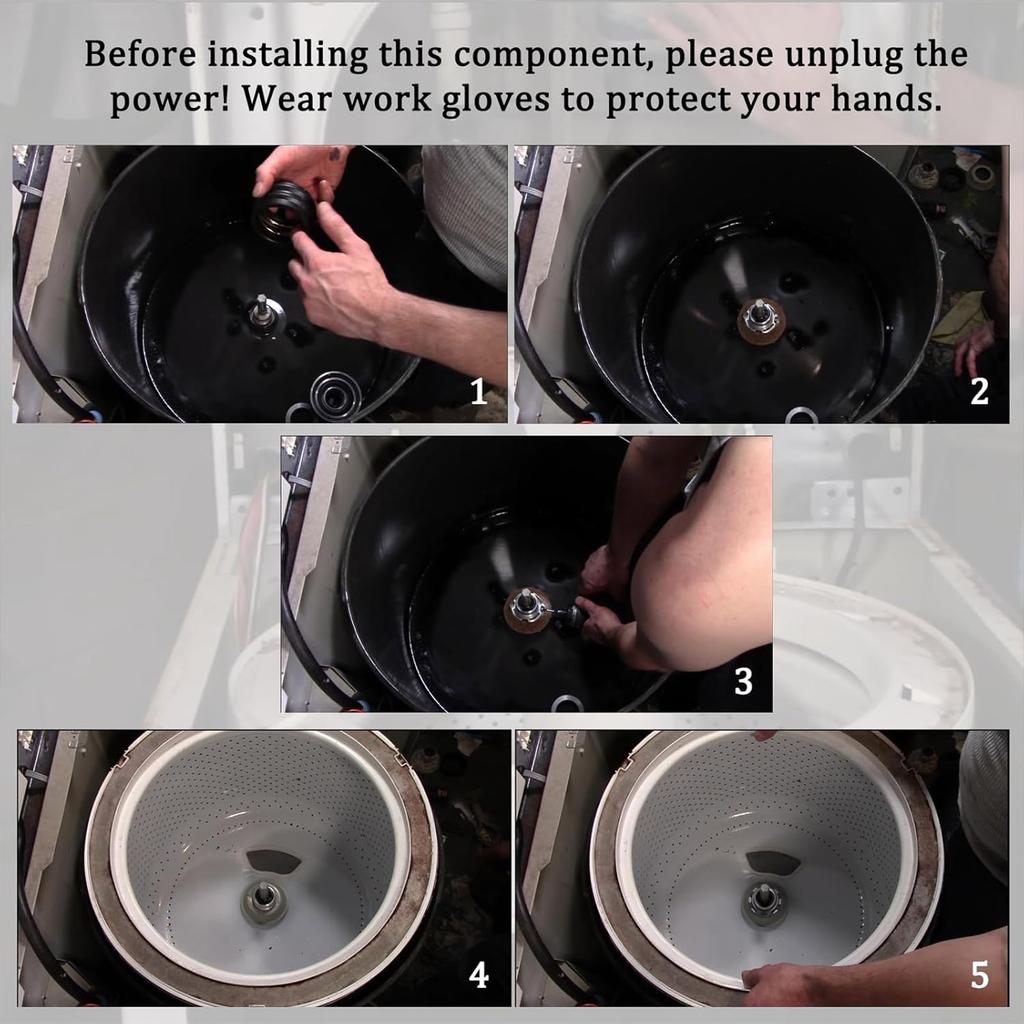 Before installing this component, please unplug the power! Wear work gloves to protect your hands.

1

2

3

4

5