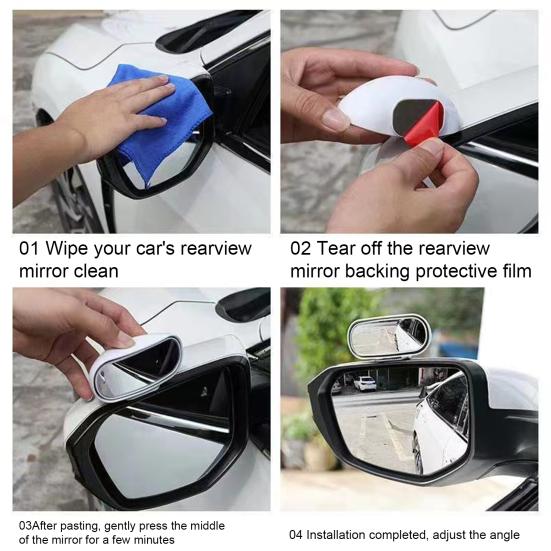 01 Wipe your car's rearview mirror clean

02 Tear off the rearview mirror backing protective film

03After pasting, gently press the middle of the mirror for a few minutes

04 Installation completed, adjust the angle