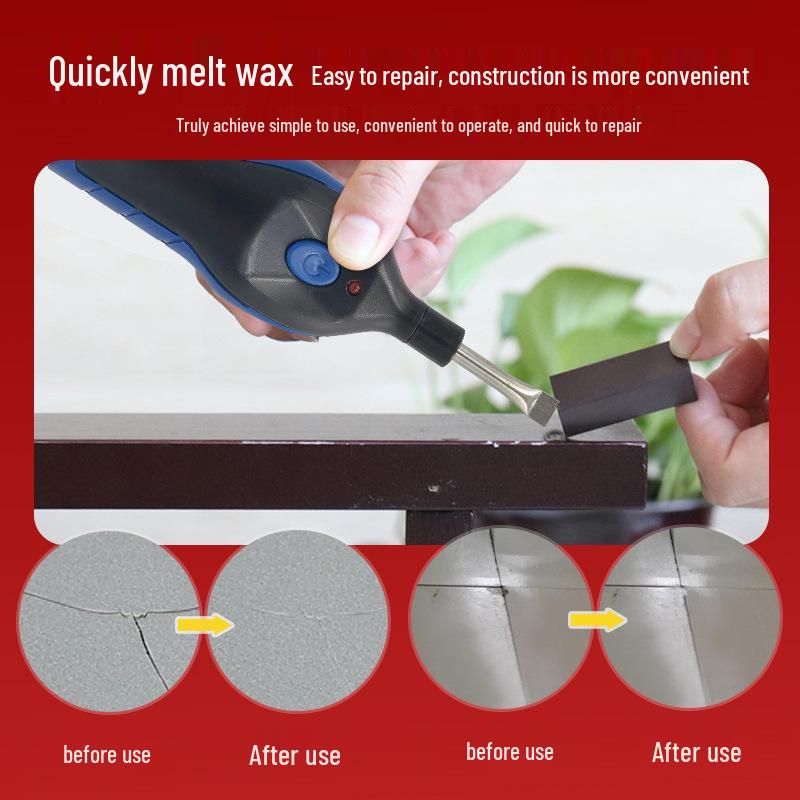 Quickly melt wax Easy to repair, construction is more convenient

Truly achieve simple to use, convenient to operate, and quick to repair

before use

After use

before use

After use