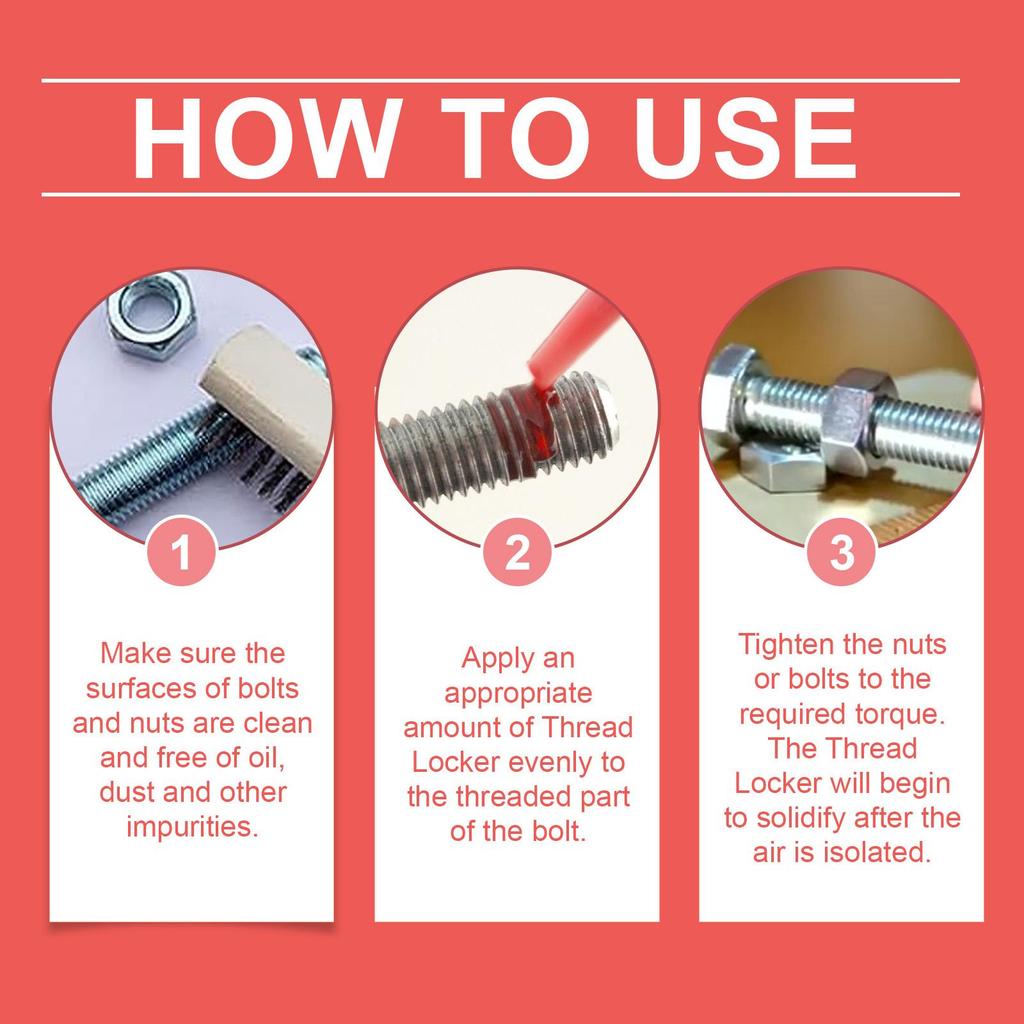 HOW TO USE

1

Make sure the surfaces of bolts and nuts are clean and free of oil, dust and other impurities.

2

Apply an appropriate amount of Thread Locker evenly to the threaded part of the bolt.

3

Tighten the nuts or bolts to the required torque. The Thread Locker will begin to solidify after the air is isolated.