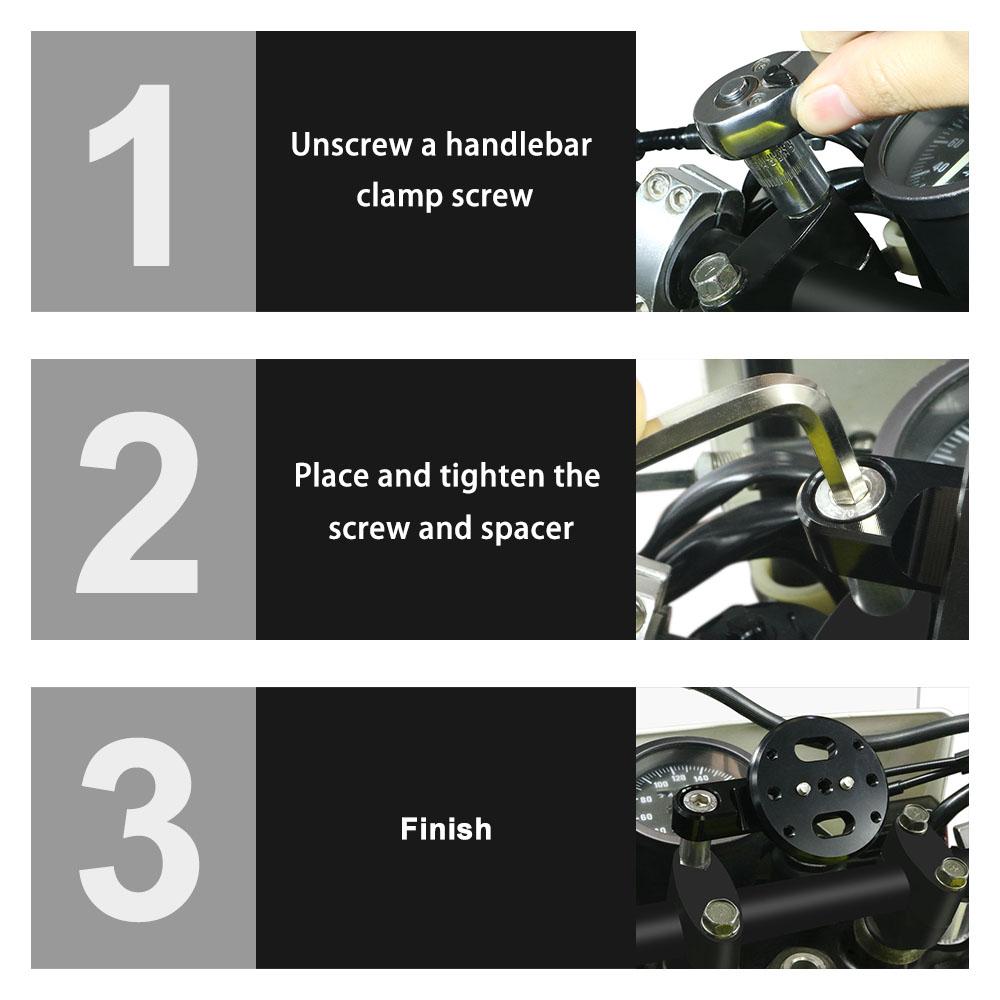 1

Unscrew a handlebar clamp screw

2

Place and tighten the screw and spacer

3

Finish