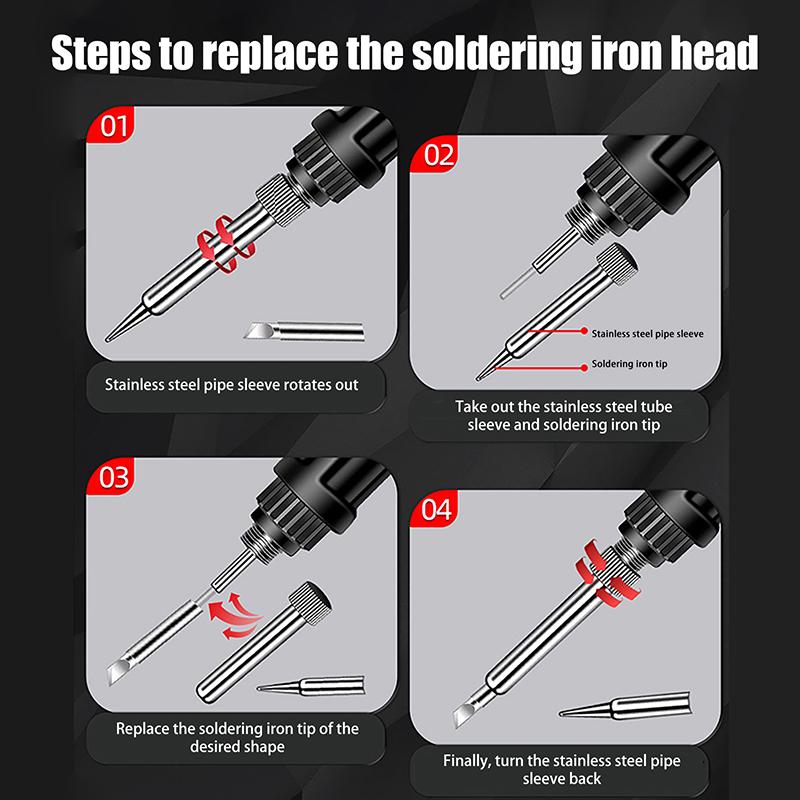 Steps to replace the soldering iron head

01

Stainless steel pipe sleeve rotates out

02

Stainless steel pipe sleeve

Soldering iron tip

Take out the stainless steel tube sleeve and soldering iron tip

03

Replace the soldering iron tip of the desired shape

04

Finally, turn the stainless steel pipe sleeve back