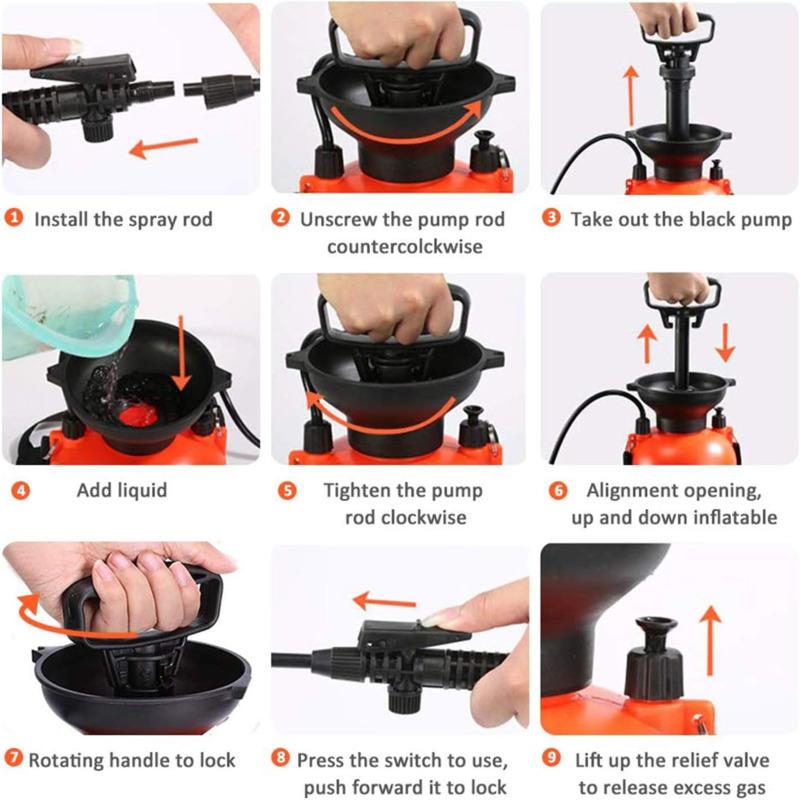 1 Install the spray rod

2 Unscrew the pump rod countercolckwise

3 Take out the black pump

4 Add liquid

5 Tighten the pump rod clockwise

6 Alignment opening, up and down inflatable

7 Rotating handle to lock

8 Press the switch to use, push forward it to lock

9 Lift up the relief valve to release excess gas