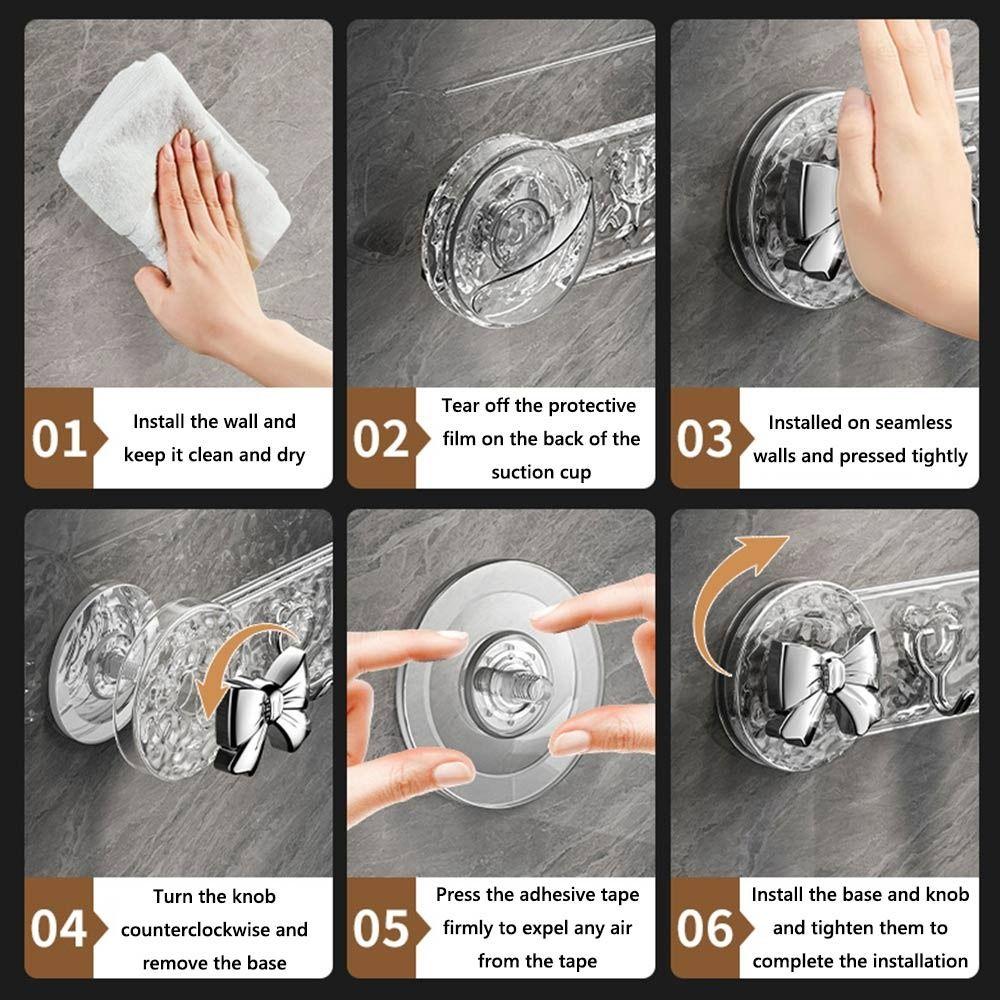 01 Install the wall and keep it clean and dry

02 Tear off the protective film on the back of the suction cup

03 Installed on seamless walls and pressed tightly

04 Turn the knob counterclockwise and remove the base

05 Press the adhesive tape firmly to expel any air from the tape

06 Install the base and knob and tighten them to complete the installation