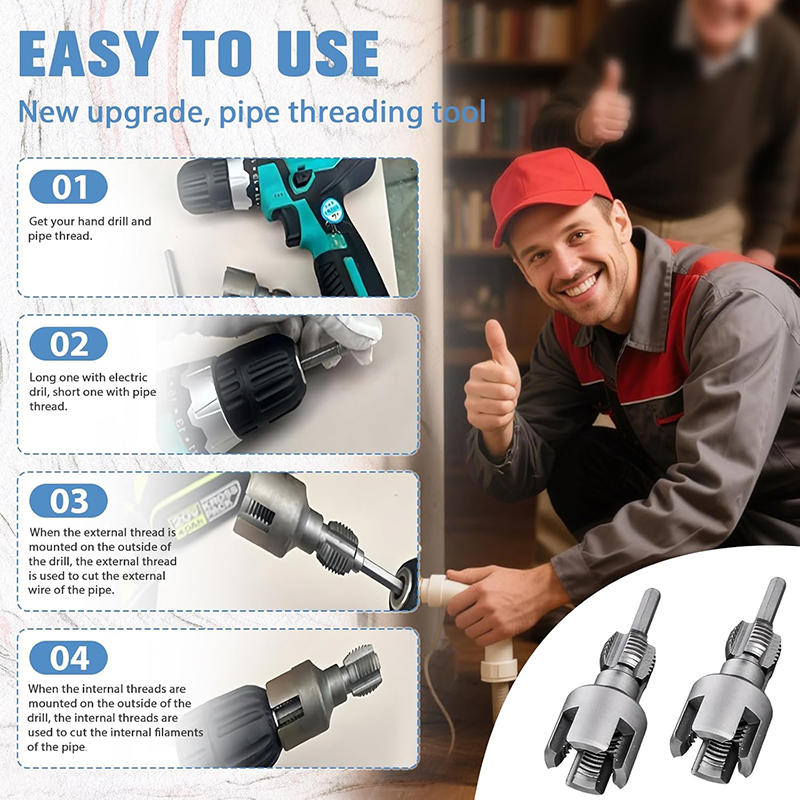 EASY TO USE

New upgrade, pipe threading tool

01

Get your hand drill and pipe thread.

02

Long one with electric dril, short one with pipe thread.

03

When the external thread is mounted on the outside of the drill, the external thread is used to cut the external wire of the pipe.

04

When the internal threads are mounted on the outside of the drill, the internal threads are used to cut the internal filaments of the pipe.