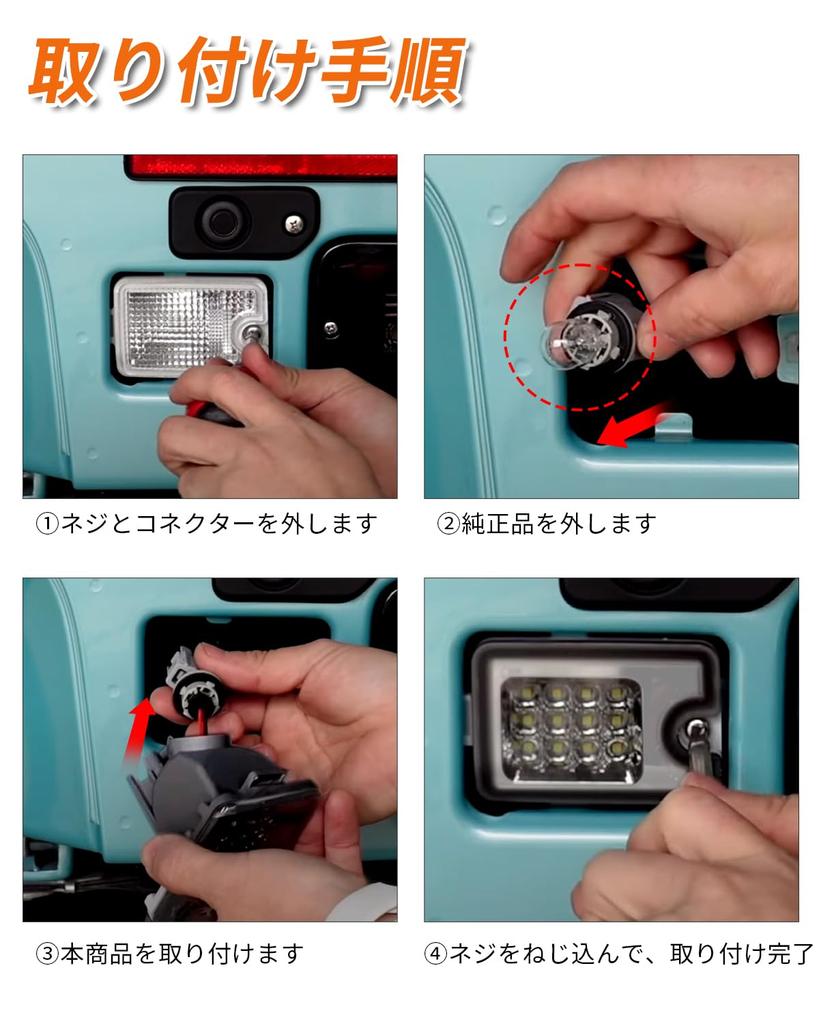 取り付け手順

①ネジとコネクターを外します

②純正品を外します

③本商品を取り付けます

④ネジをねじ込んで、取り付け完了