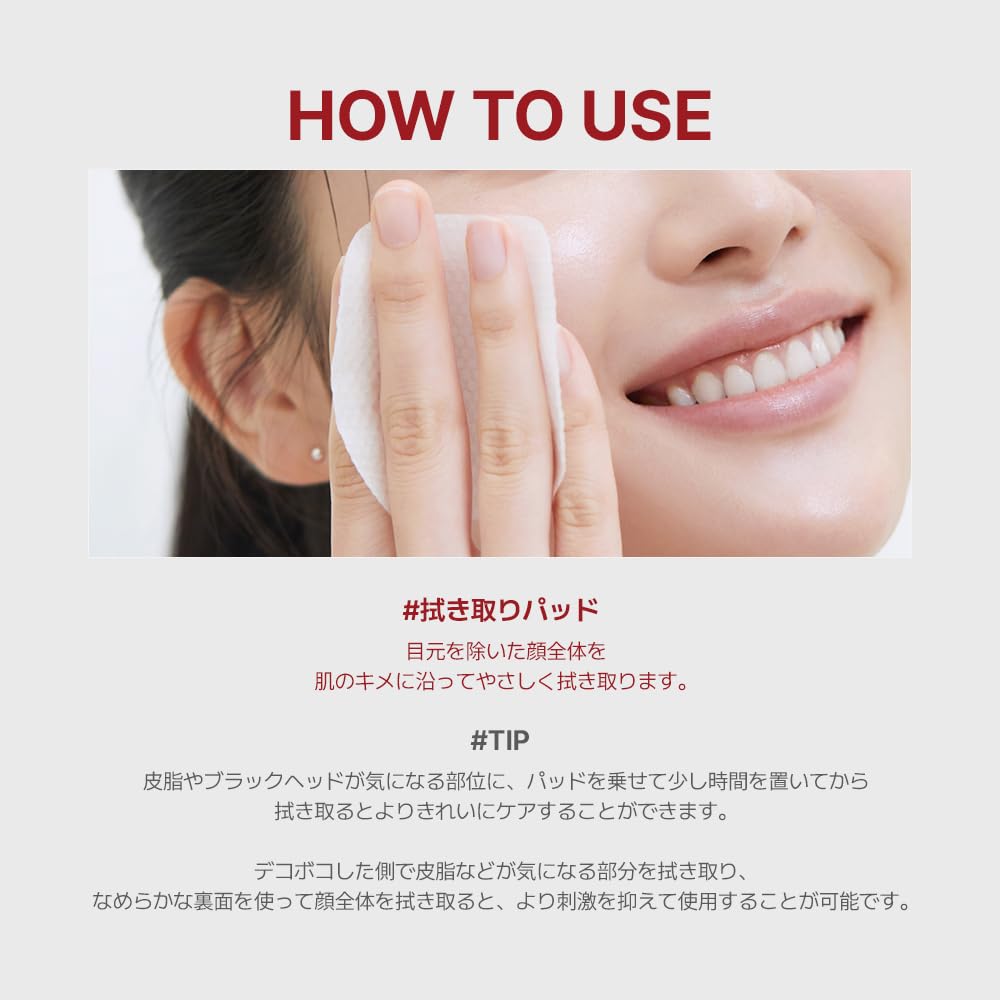 HOW TO USE

#拭き取りパッド

目元を除いた顔全体を
肌のキメに沿ってやさしく拭き取ります。

#TIP

皮脂やブラックヘッドが気になる部位に、パッドを乗せて少し時間を置いてから
拭き取るとよりきれいにケアすることができます。

デコボコした側で皮脂などが気になる部分を拭き取り、
なめらかな裏面を使って顔全体を拭き取ると、より刺激を抑えて使用することが可能です。