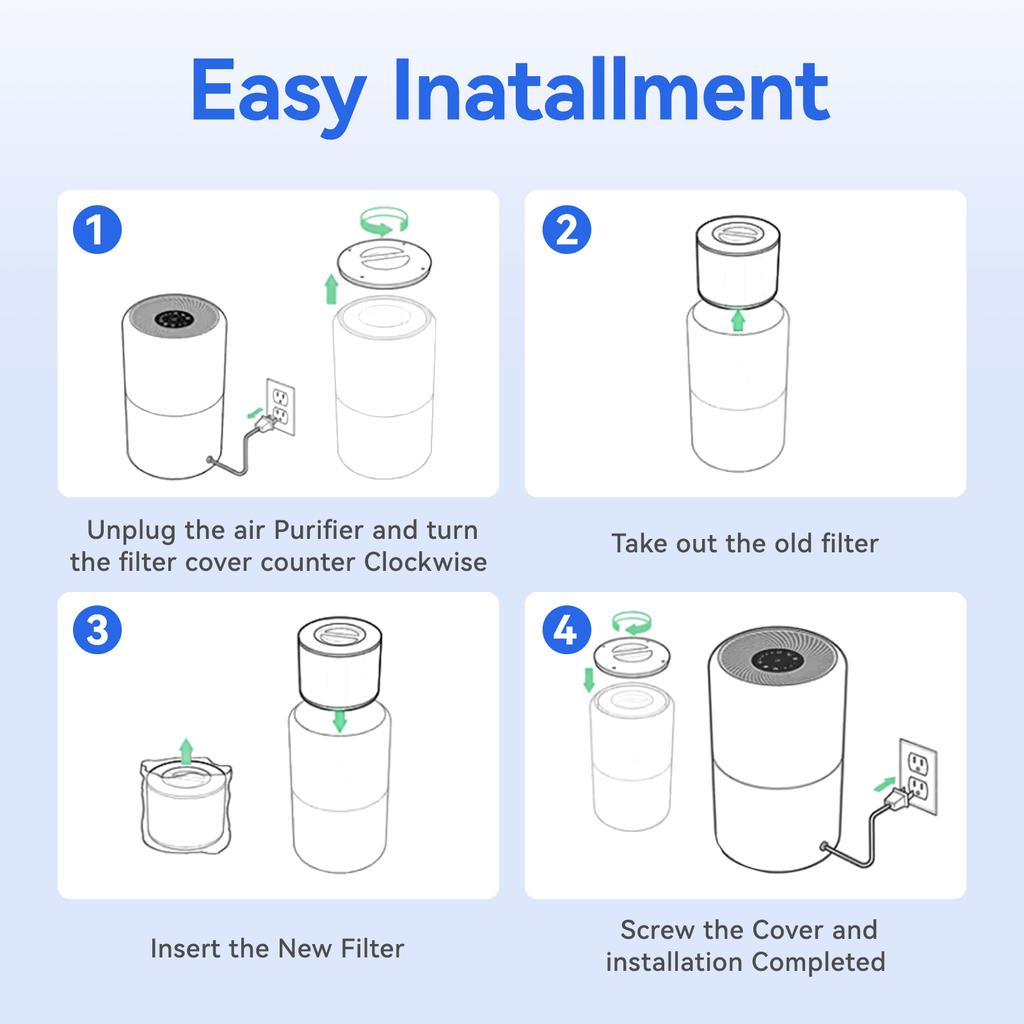 Easy Inatallment

1

Unplug the air Purifier and turn the filter cover counter Clockwise

2

Take out the old filter

3

Insert the New Filter

4

Screw the Cover and installation Completed