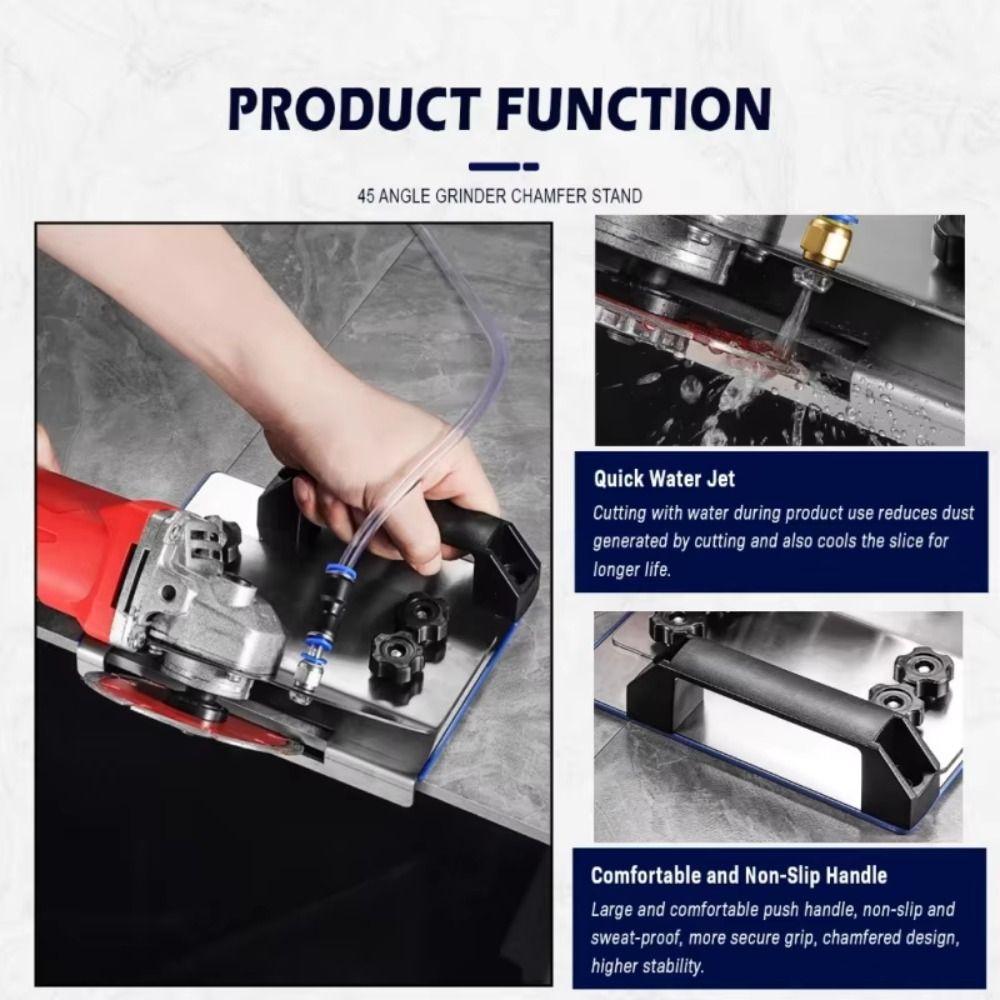 PRODUCT FUNCTION

45 ANGLE GRINDER CHAMFER STAND

Quick Water Jet

Cutting with water during product use reduces dust generated by cutting and also cools the slice for longer life.

Comfortable and Non-Slip Handle

Large and comfortable push handle, non-slip and sweat-proof, more secure grip, chamfered design, higher stability.