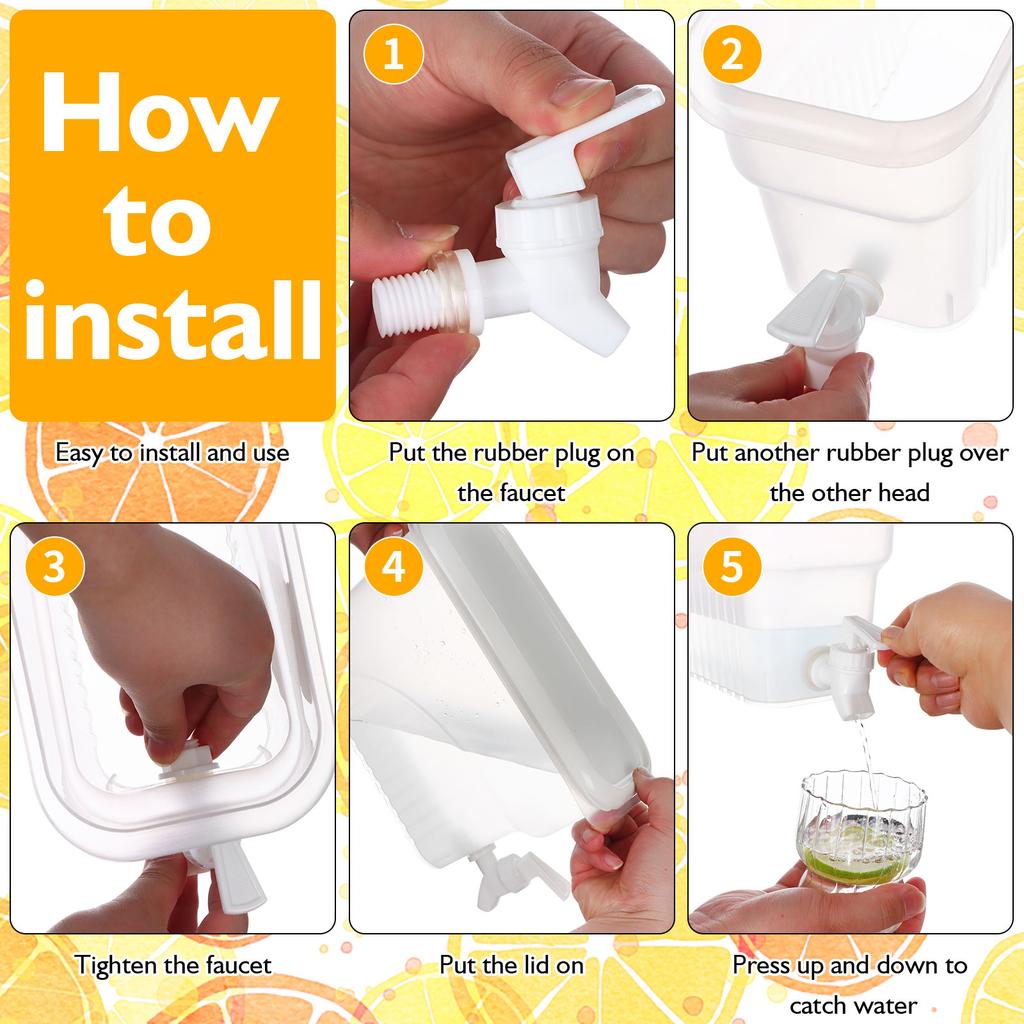 How to install

Easy to install and use

1

Put the rubber plug on the faucet

2

Put another rubber plug over the other head

3

Tighten the faucet

4

Put the lid on

5

Press up and down to catch water