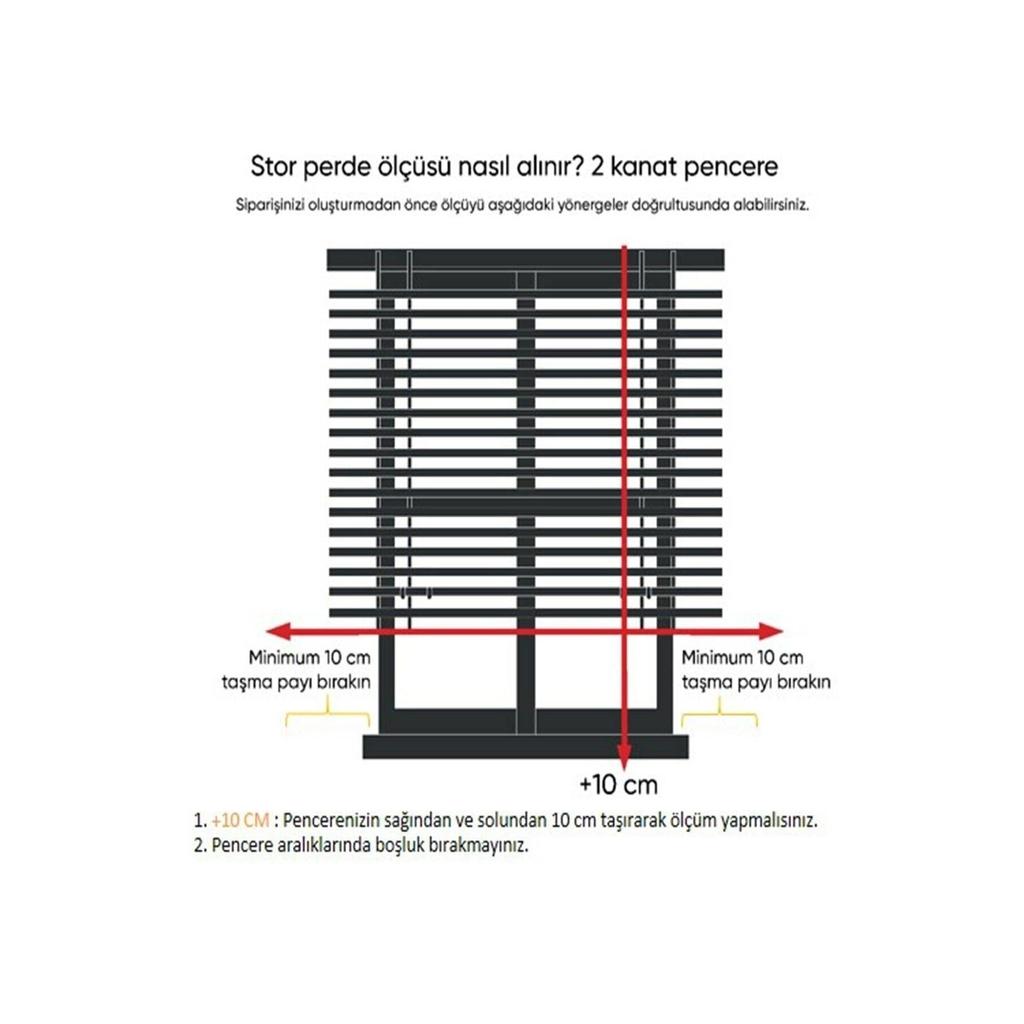 Stor perde ölçüsü nasıl alınır? 2 kanat pencere

Siparişinizi oluşturmadan önce ölçüyü aşağıdaki yönergeler doğrultusunda alabilirsiniz.

Minimum 10 cm taşma payı bırakın

Minimum 10 cm taşma payı bırakın

+10 cm

1. +10 CM : Pencerenizin sağından ve solundan 10 cm taşırarak ölçüm yapmalısınız.
2. Pencere aralıklarında boşluk bırakmayınız.