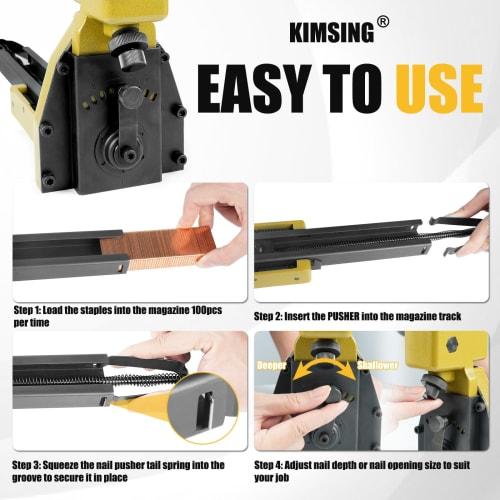 KIMSING®

EASY TO USE

Step 1: Load the staples into the magazine 100pcs per time

Step 2: Insert the PUSHER into the magazine track

Step 3: Squeeze the nail pusher tail spring into the groove to secure it in place

Deeper

Shallower

Step 4: Adjust nail depth or nail opening size to suit your job