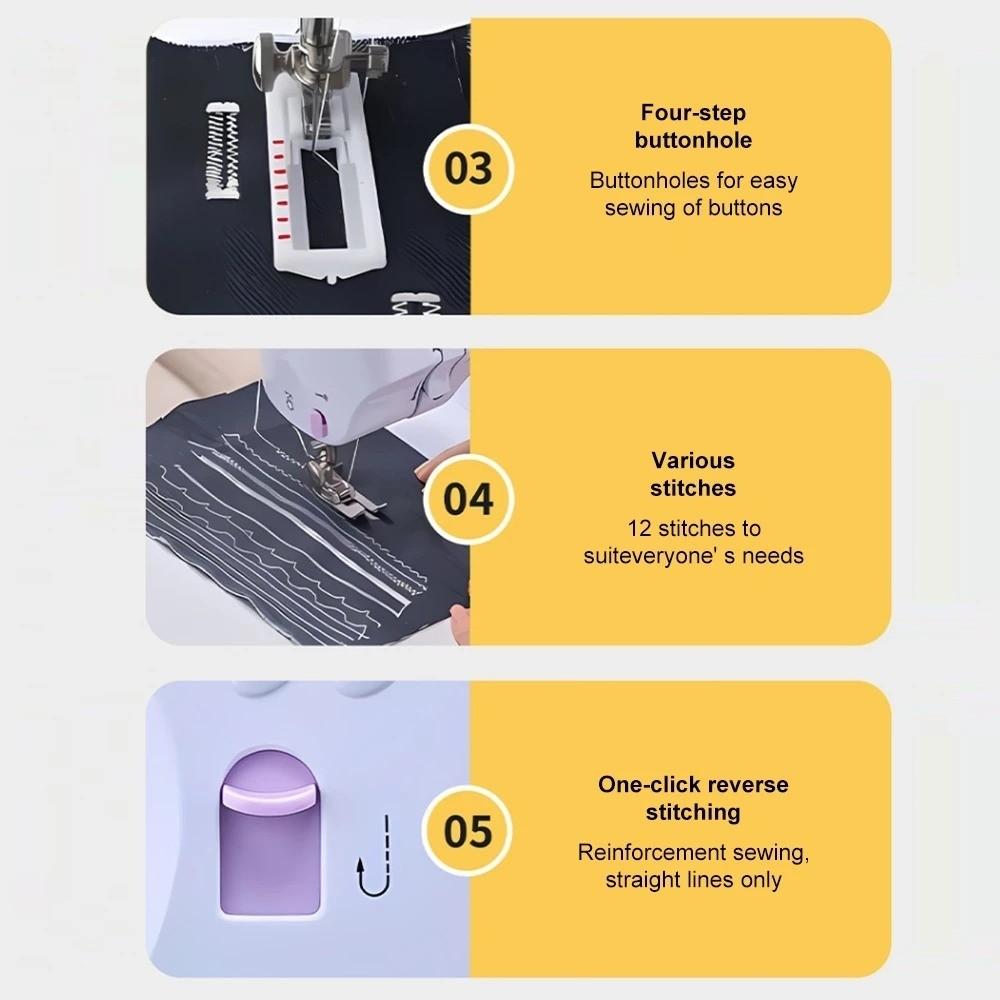 03

Four-step buttonhole

Buttonholes for easy sewing of buttons

04

Various stitches

12 stitches to suiteveryone' s needs

05

One-click reverse stitching

Reinforcement sewing, straight lines only