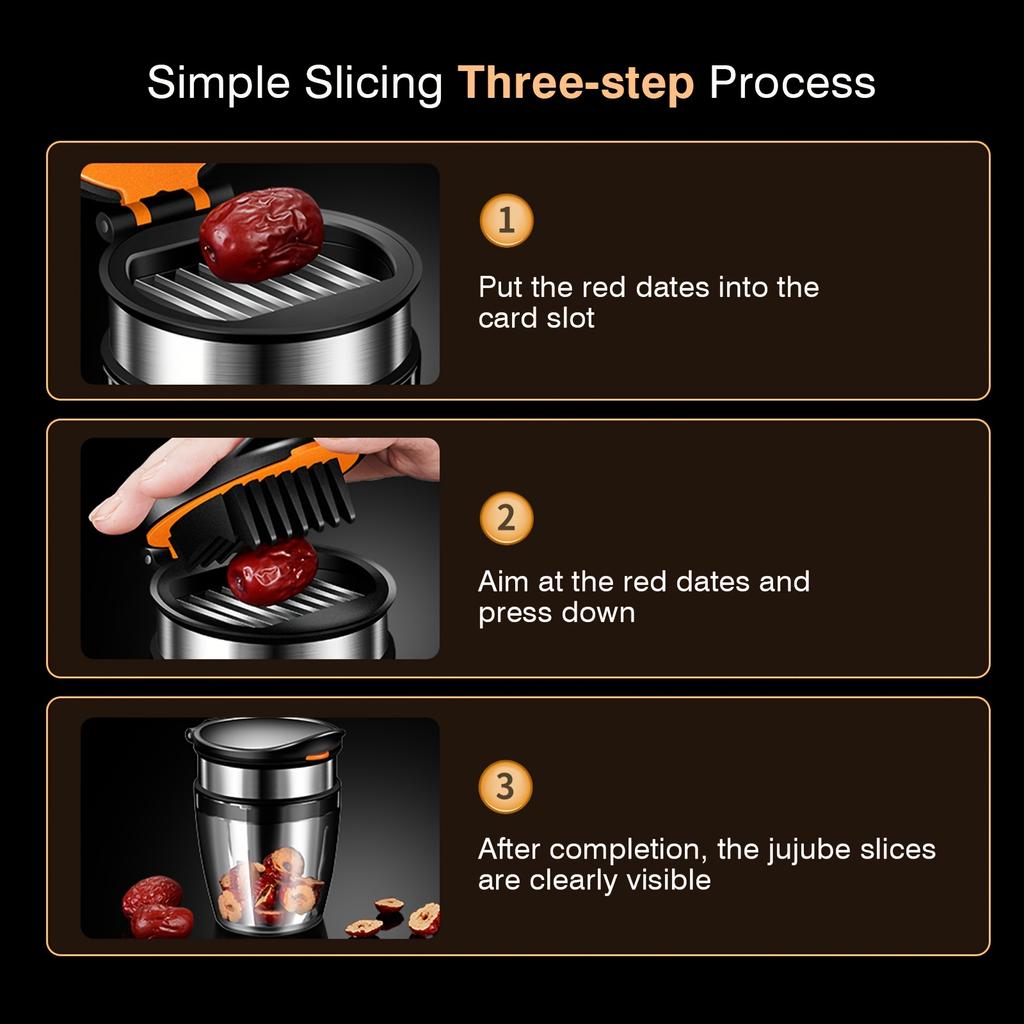 Simple Slicing Three-step Process

1

Put the red dates into the card slot

2

Aim at the red dates and press down

3

After completion, the jujube slices are clearly visible