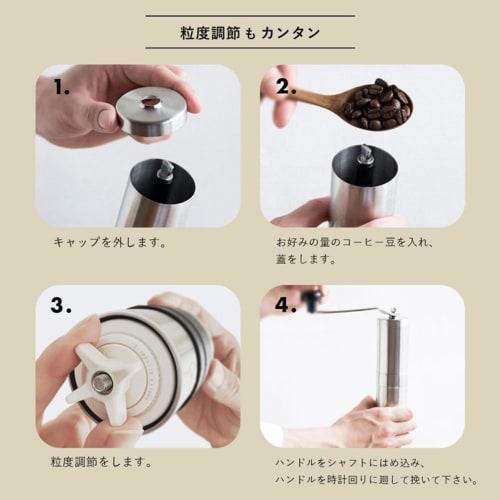 粒度調節もカンタン

1.

キャップを外します。

2.

お好みの量のコーヒー豆を入れ、蓋をします。

3.

粒度調節をします。

4.

ハンドルをシャフトにはめ込み、ハンドルを時計回りに廻して挽いて下さい。